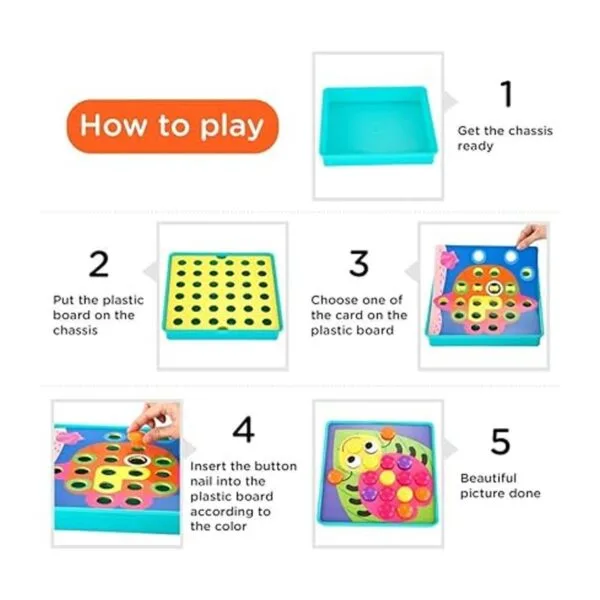 How to play

1
Get the chassis ready

2
Put the plastic board on the chassis

3
Choose one of the card on the plastic board

4
Insert the button nail into the plastic board according to the color

5
Beautiful picture done