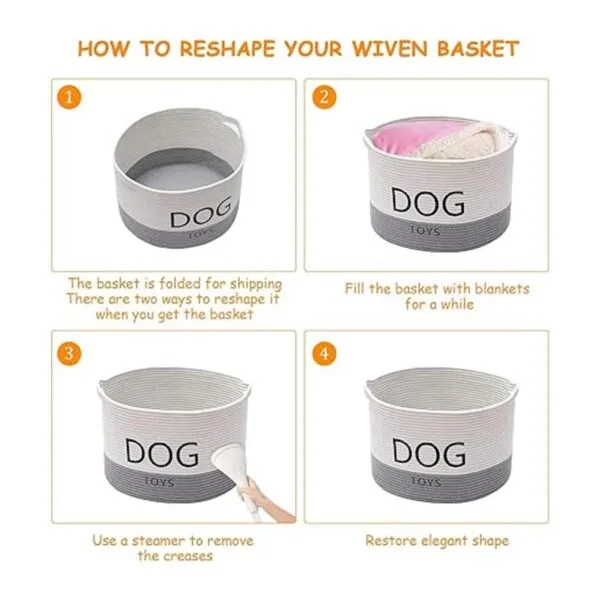 HOW TO RESHAPE YOUR WIVEN BASKET

1

DOG
TOYS

The basket is folded for shipping
There are two ways to reshape it
when you get the basket

2

DOG
TOYS

Fill the basket with blankets
for a while

3

DOG
TOYS

Use a steamer to remove
the creases

4

DOG
TOYS

Restore elegant shape