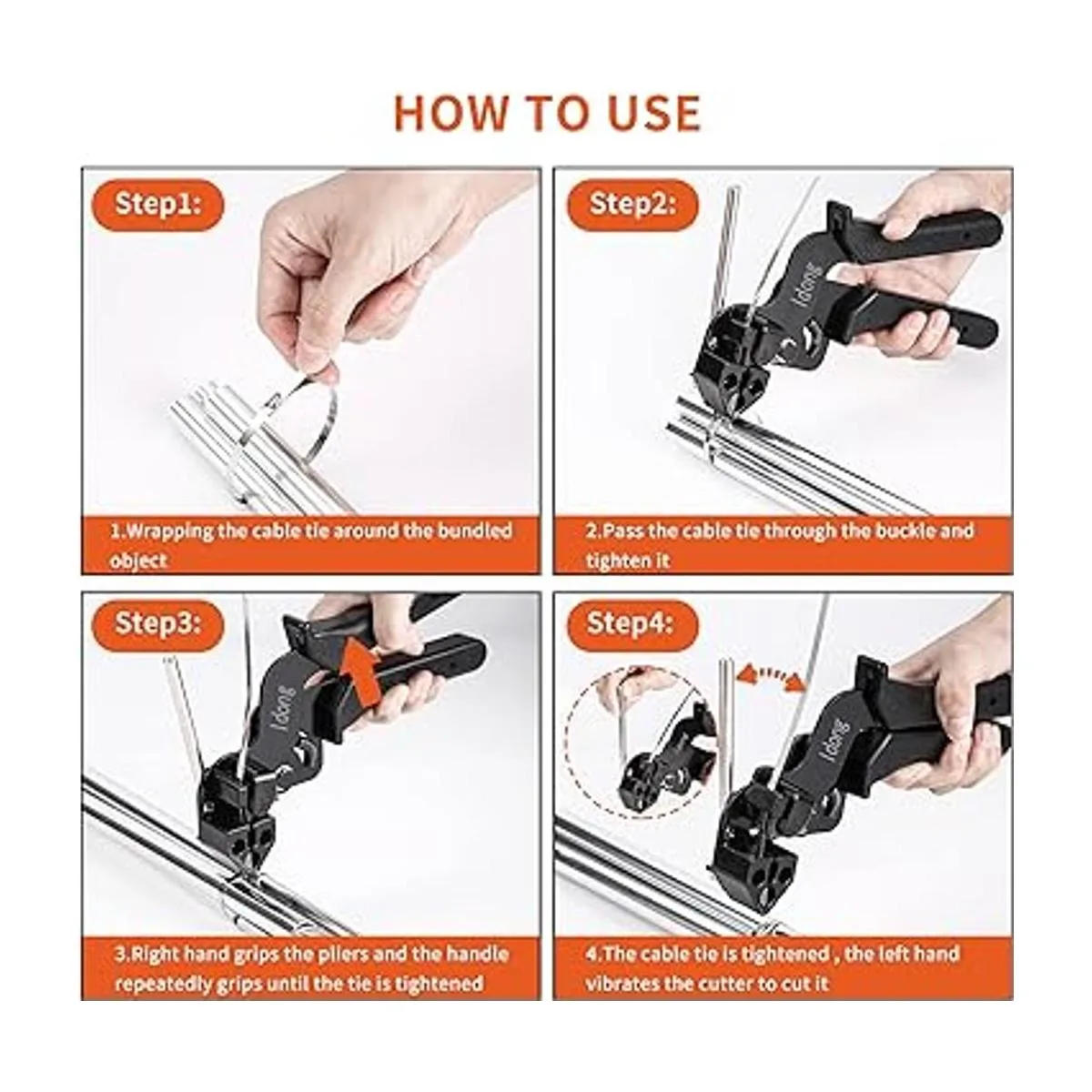 HOW TO USE

Step1:

1.Wrapping the cable tie around the bundled object

Step2:

Idong

2.Pass the cable tie through the buckle and tighten it

Step3:

Idong

3.Right hand grips the pliers and the handle repeatedly grips until the tie is tightened

Step4:

Idong

4.The cable tie is tightened , the left hand vibrates the cutter to cut it