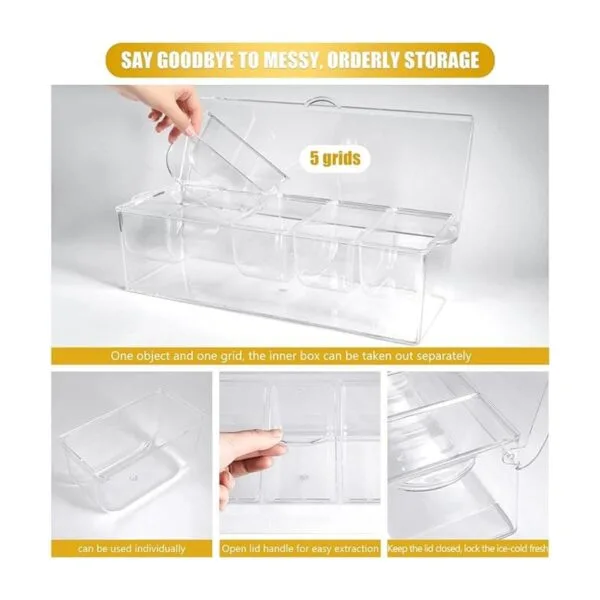 SAY GOODBYE TO MESSY, ORDERLY STORAGE

5 grids

One object and one grid, the inner box can be taken out separately

can be used individually

Open lid handle for easy extraction

Keep the lid closed, lock the ice-cold fresh