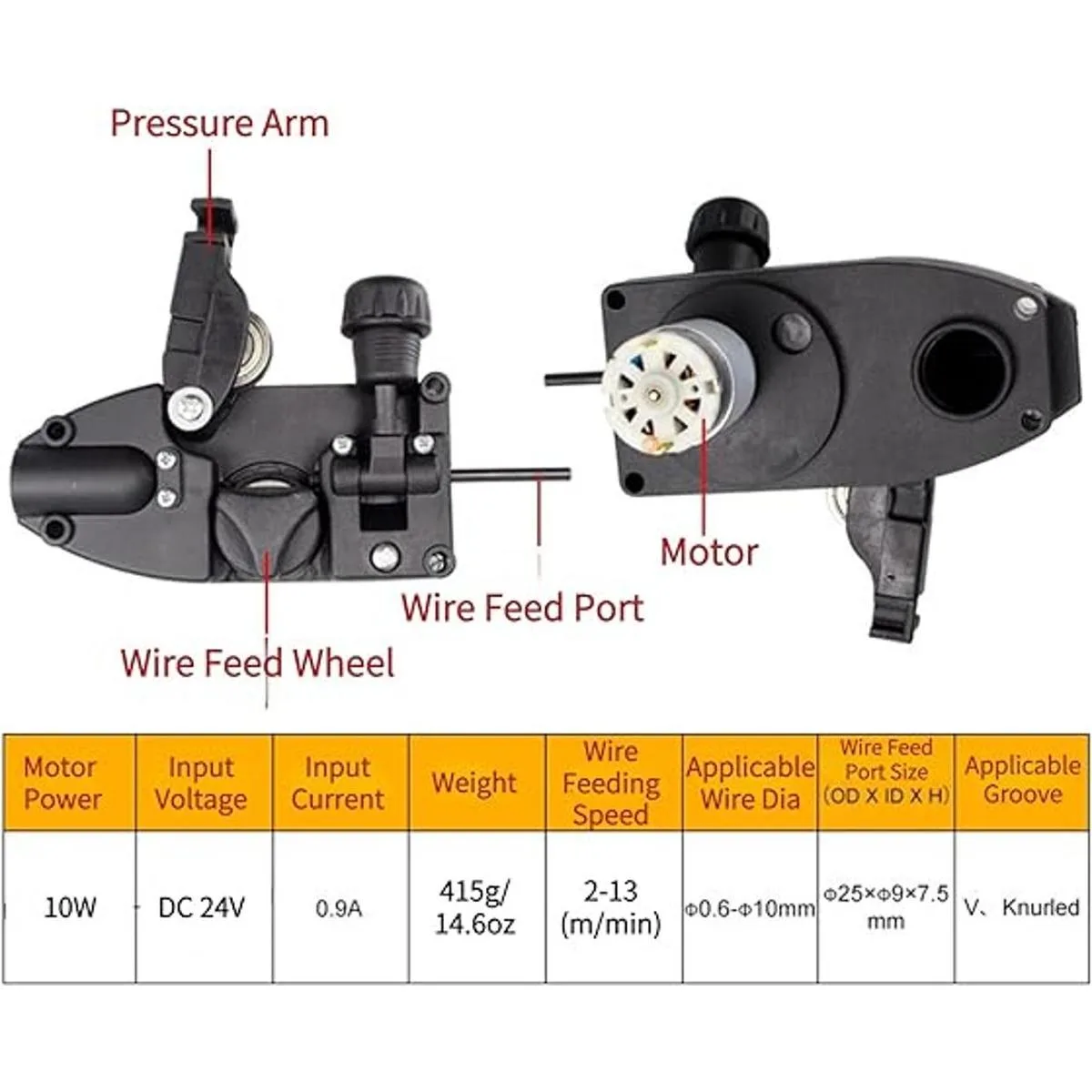 Pressure Arm

Motor

Wire Feed Port

Wire Feed Wheel

| Motor Power | Input Voltage | Input Current | Weight | Wire Feeding Speed | Applicable Wire Dia | Wire Feed Port Size (OD X ID X H) | Applicable Groove |
|---|---|---|---|---|---|---|---|
| 10W | DC 24V | 0.9A | 415g/ 14.6oz | 2-13 (m/min) | Φ0.6-Φ10mm | Φ25×Φ9×7.5 mm | V、Knurled |