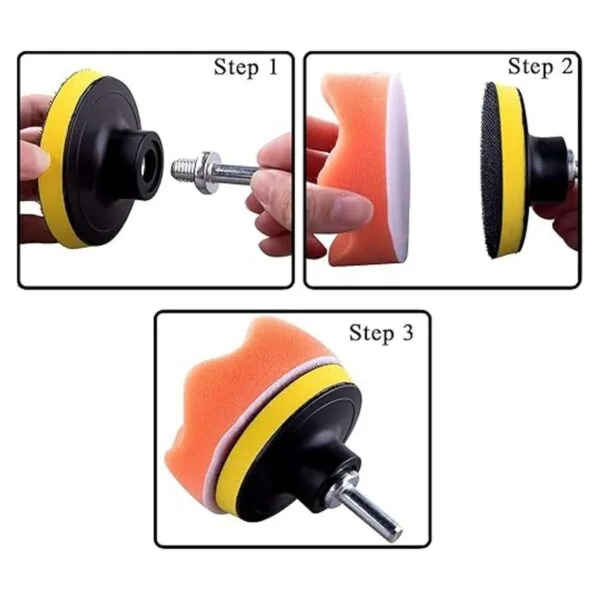 Step 1

Step 2

Step 3