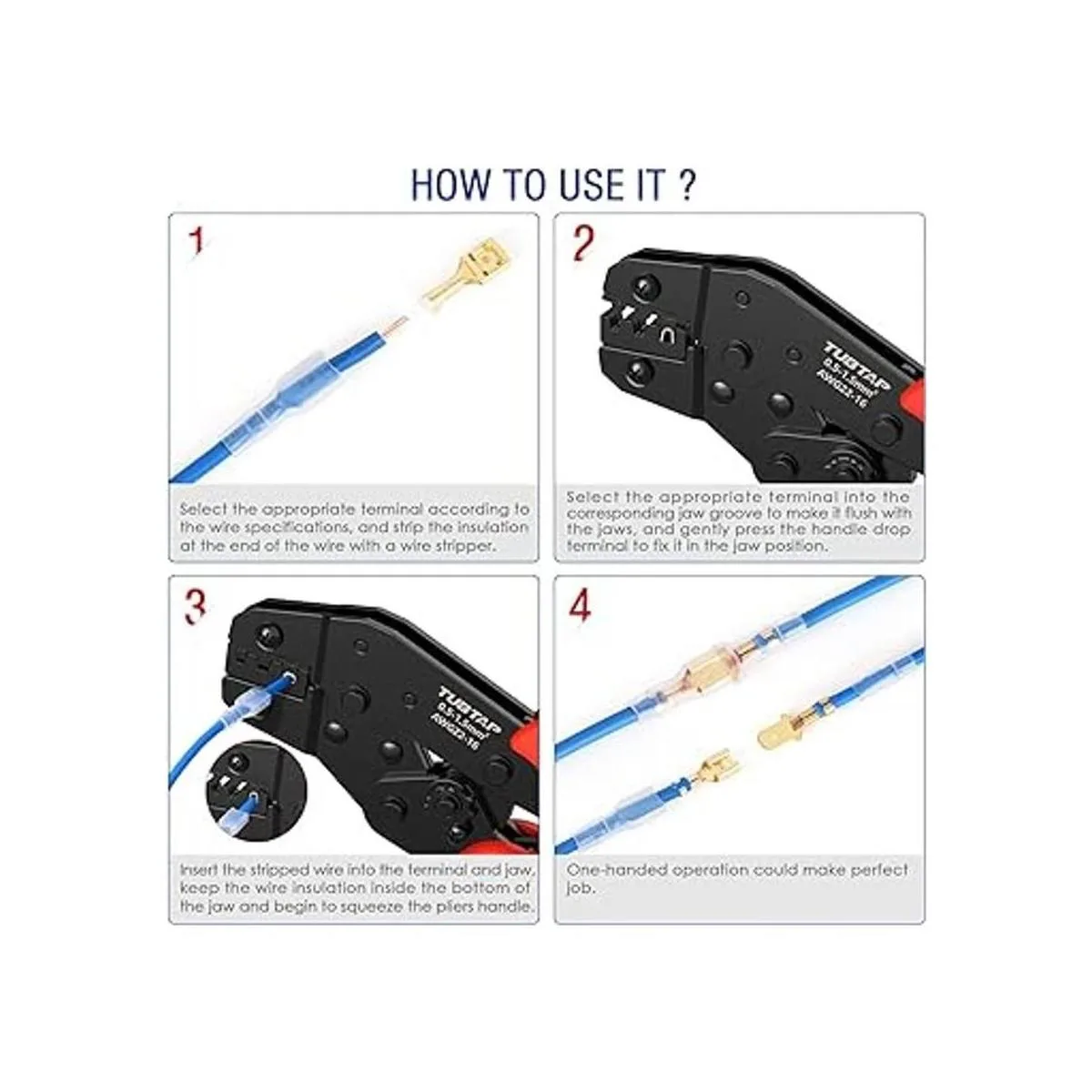 HOW TO USE IT ?

1

Select the appropriate terminal according to the wire specifications, and strip the insulation at the end of the wire with a wire stripper.

2

TUBTAP
0.5-1.5mm²
AWG22-16

Select the appropriate terminal into the corresponding jaw groove to make it flush with the jaws, and gently press the handle drop terminal to fix it in the jaw position.

3

TUBTAP
0.5-1.5mm²
AWG22-16

Insert the stripped wire into the terminal and jaw, keep the wire insulation inside the bottom of the jaw and begin to squeeze the pliers handle.

4

One-handed operation could make perfect job.