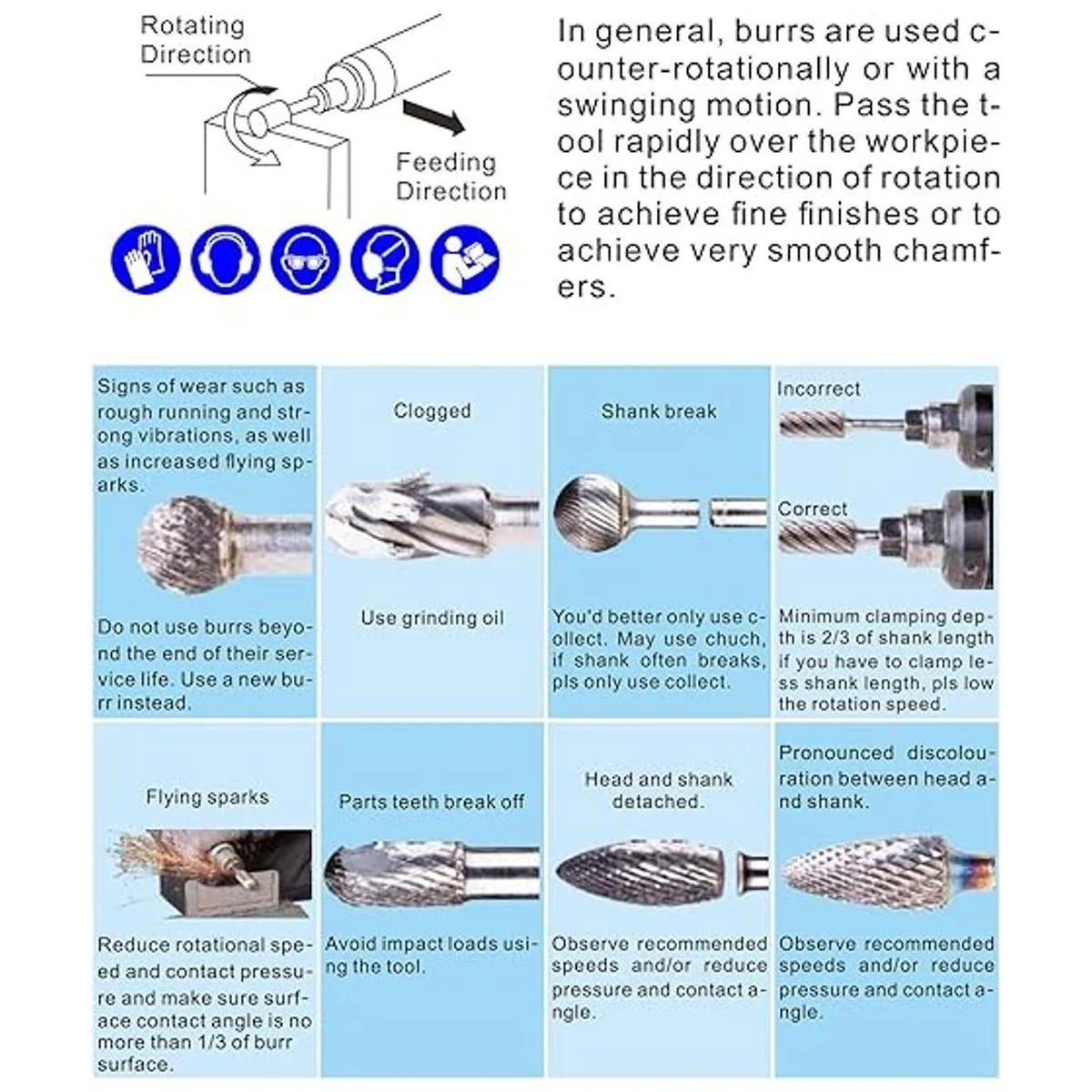 Rotating Direction

Feeding Direction

In general, burrs are used counter-rotationally or with a swinging motion. Pass the tool rapidly over the workpiece in the direction of rotation to achieve fine finishes or to achieve very smooth chamfers.

Signs of wear such as rough running and strong vibrations, as well as increased flying sparks.

Do not use burrs beyond the end of their service life. Use a new burr instead.

Clogged

Use grinding oil

Shank break

You'd better only use collect. May use chuch, if shank often breaks, pls only use collect.

Incorrect

Correct

Minimum clamping depth is 2/3 of shank length if you have to clamp less shank length, pls low the rotation speed.

Flying sparks

Reduce rotational speed and contact pressure and make sure surface contact angle is no more than 1/3 of burr surface.

Parts teeth break off

Avoid impact loads using the tool.

Head and shank detached.

Observe recommended speeds and/or reduce pressure and contact angle.

Pronounced discolouration between head and shank.

Observe recommended speeds and/or reduce pressure and contact angle.