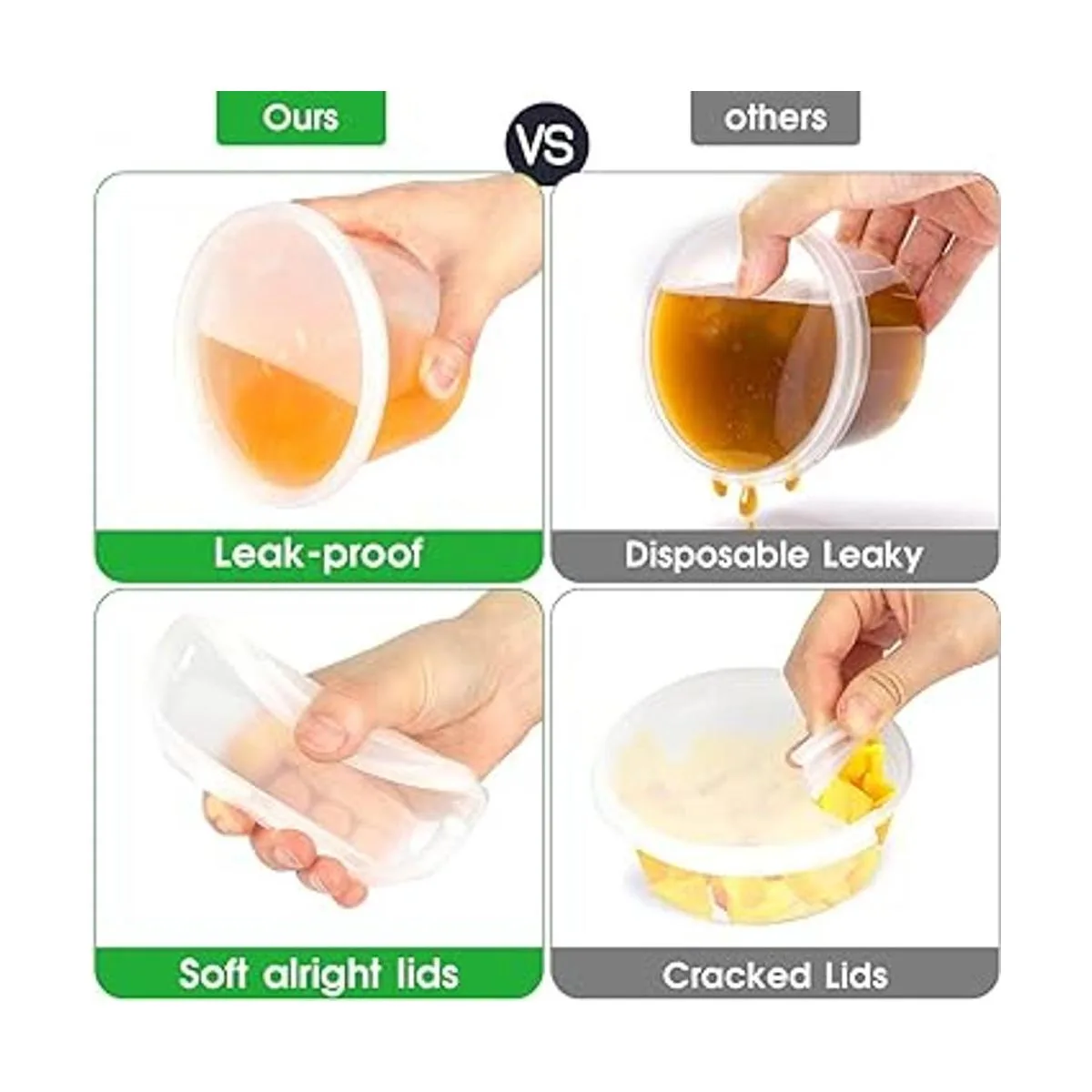 Ours

VS

others

Leak-proof

Disposable Leaky

Soft alright lids

Cracked Lids