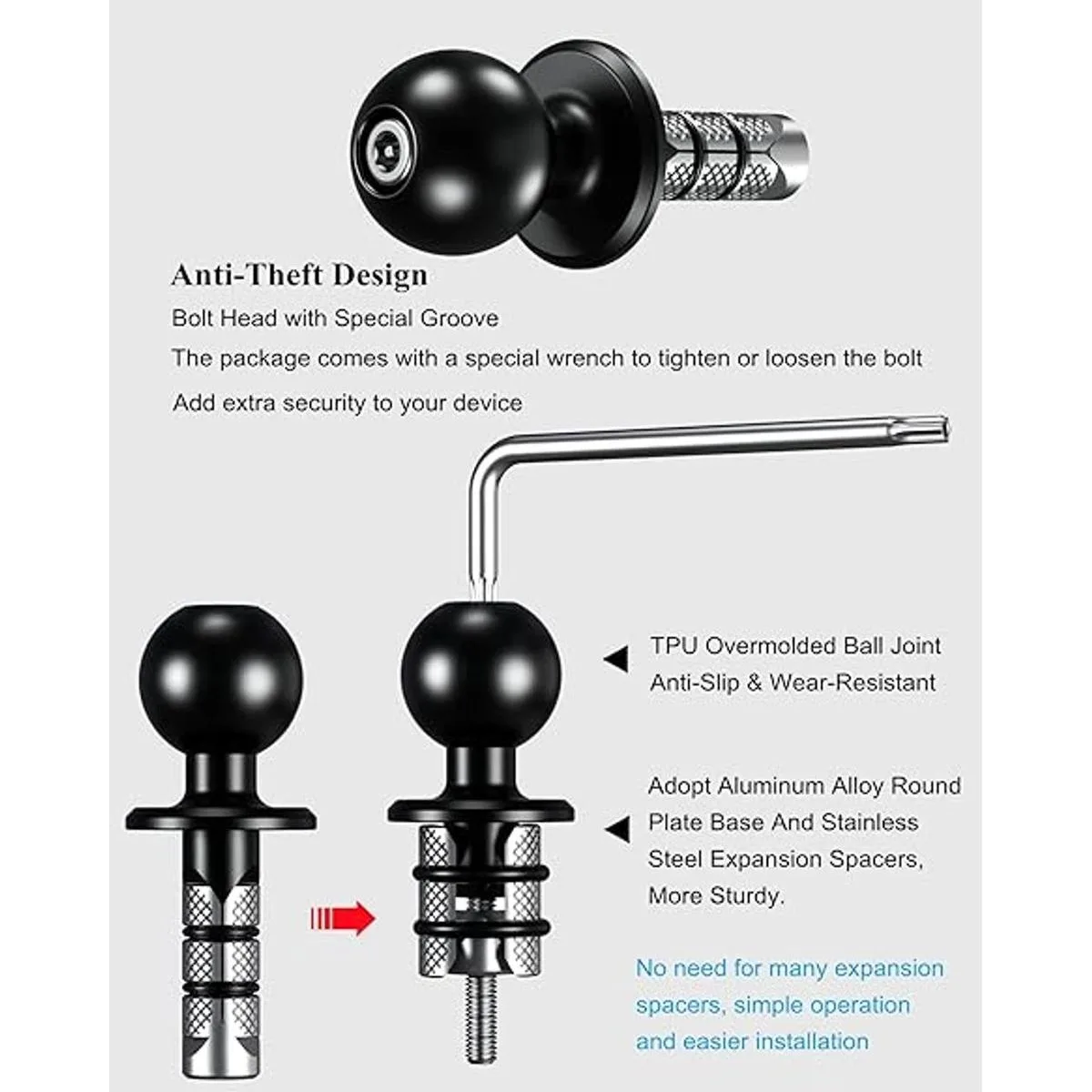 Anti-Theft Design

Bolt Head with Special Groove

The package comes with a special wrench to tighten or loosen the bolt

Add extra security to your device

TPU Overmolded Ball Joint
Anti-Slip & Wear-Resistant

Adopt Aluminum Alloy Round Plate Base And Stainless Steel Expansion Spacers, More Sturdy.

No need for many expansion spacers, simple operation and easier installation