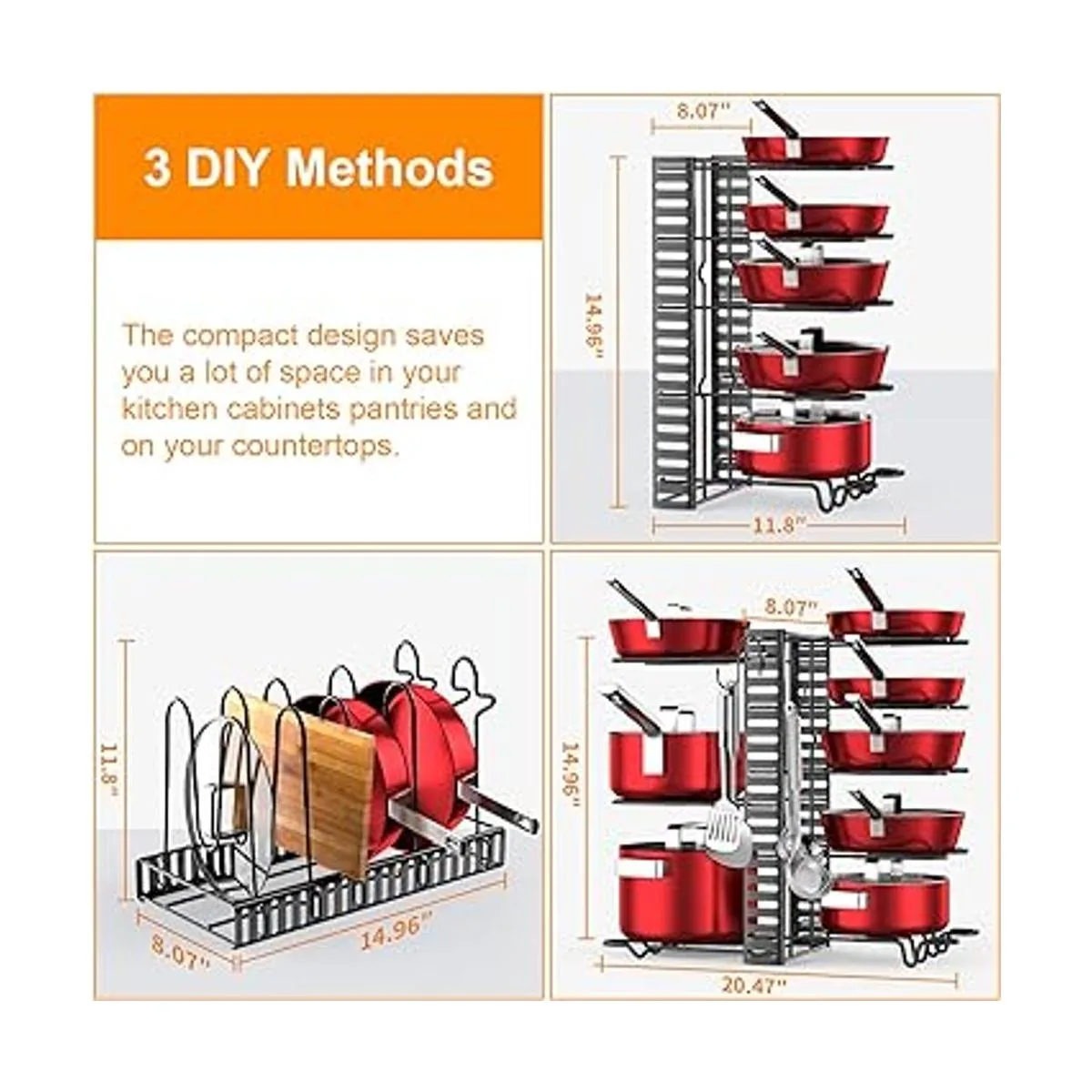 3 DIY Methods

The compact design saves you a lot of space in your kitchen cabinets pantries and on your countertops.

8.07''
14.96''
11.8''

11.8''
8.07''
14.96''

8.07''
14.96''
20.47''