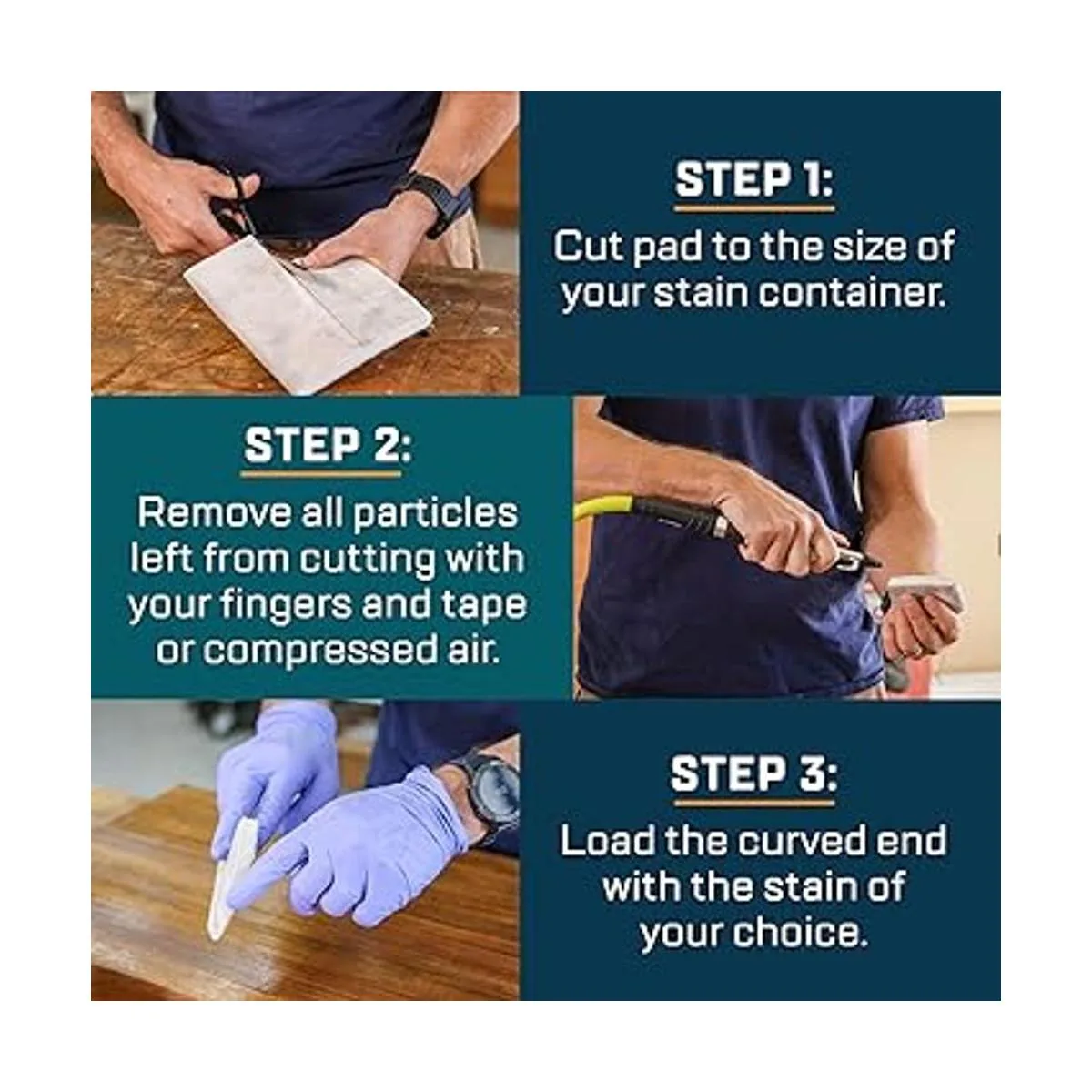 STEP 1:

Cut pad to the size of your stain container.

STEP 2:

Remove all particles left from cutting with your fingers and tape or compressed air.

STEP 3:

Load the curved end with the stain of your choice.