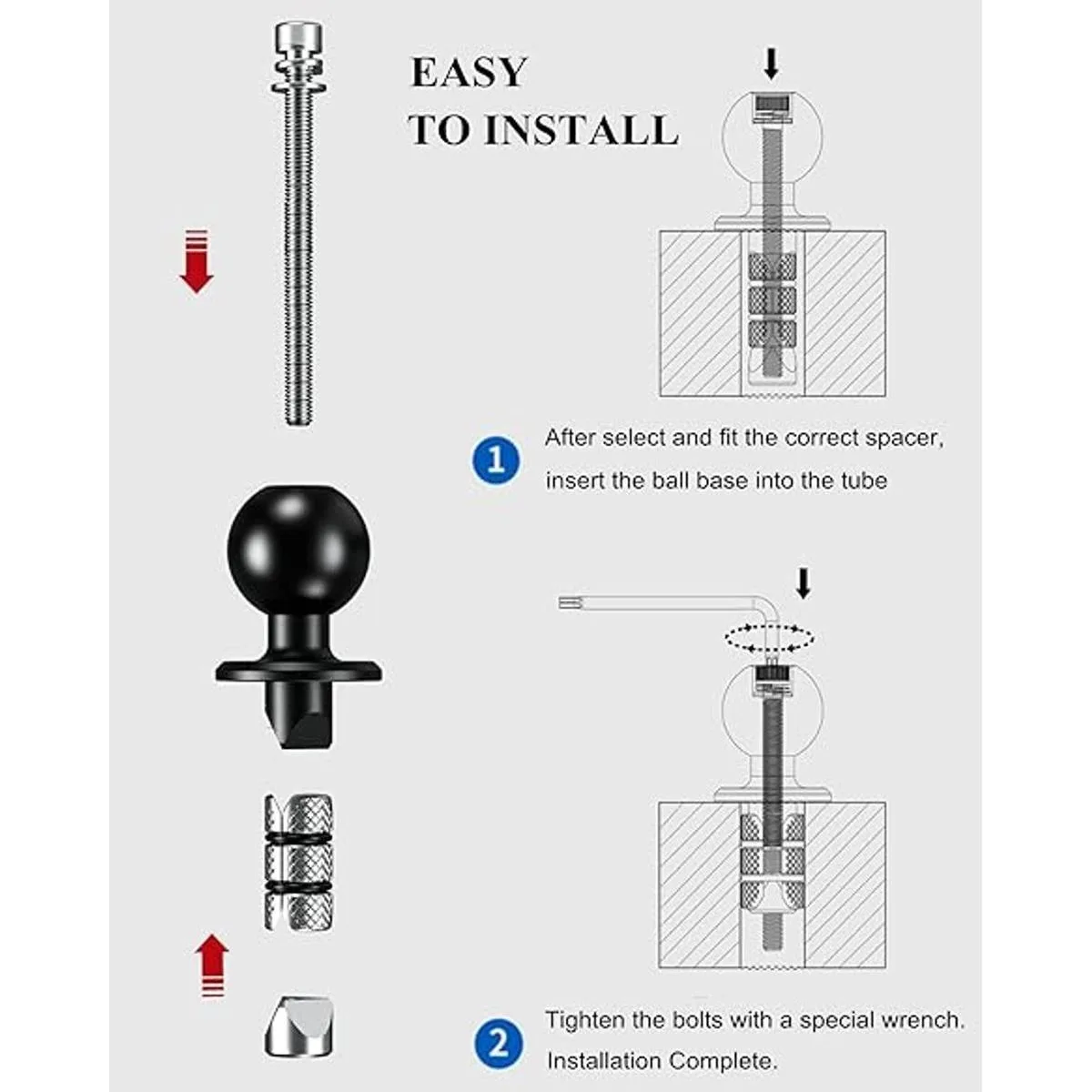 EASY
TO INSTALL

1 After select and fit the correct spacer, insert the ball base into the tube

2 Tighten the bolts with a special wrench. Installation Complete.