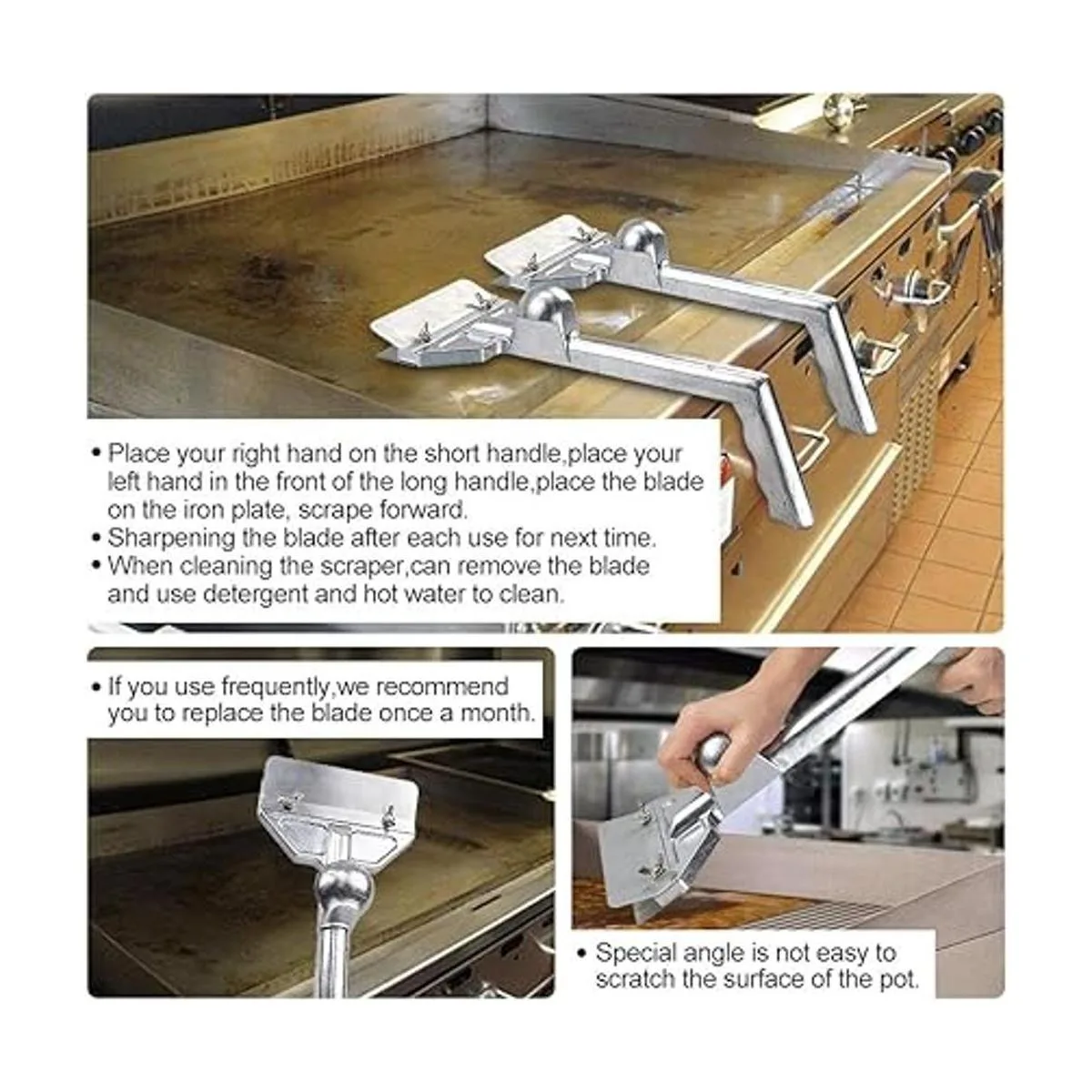 • Place your right hand on the short handle,place your left hand in the front of the long handle,place the blade on the iron plate, scrape forward.
• Sharpening the blade after each use for next time.
• When cleaning the scraper,can remove the blade and use detergent and hot water to clean.

• If you use frequently,we recommend you to replace the blade once a month.

• Special angle is not easy to scratch the surface of the pot.