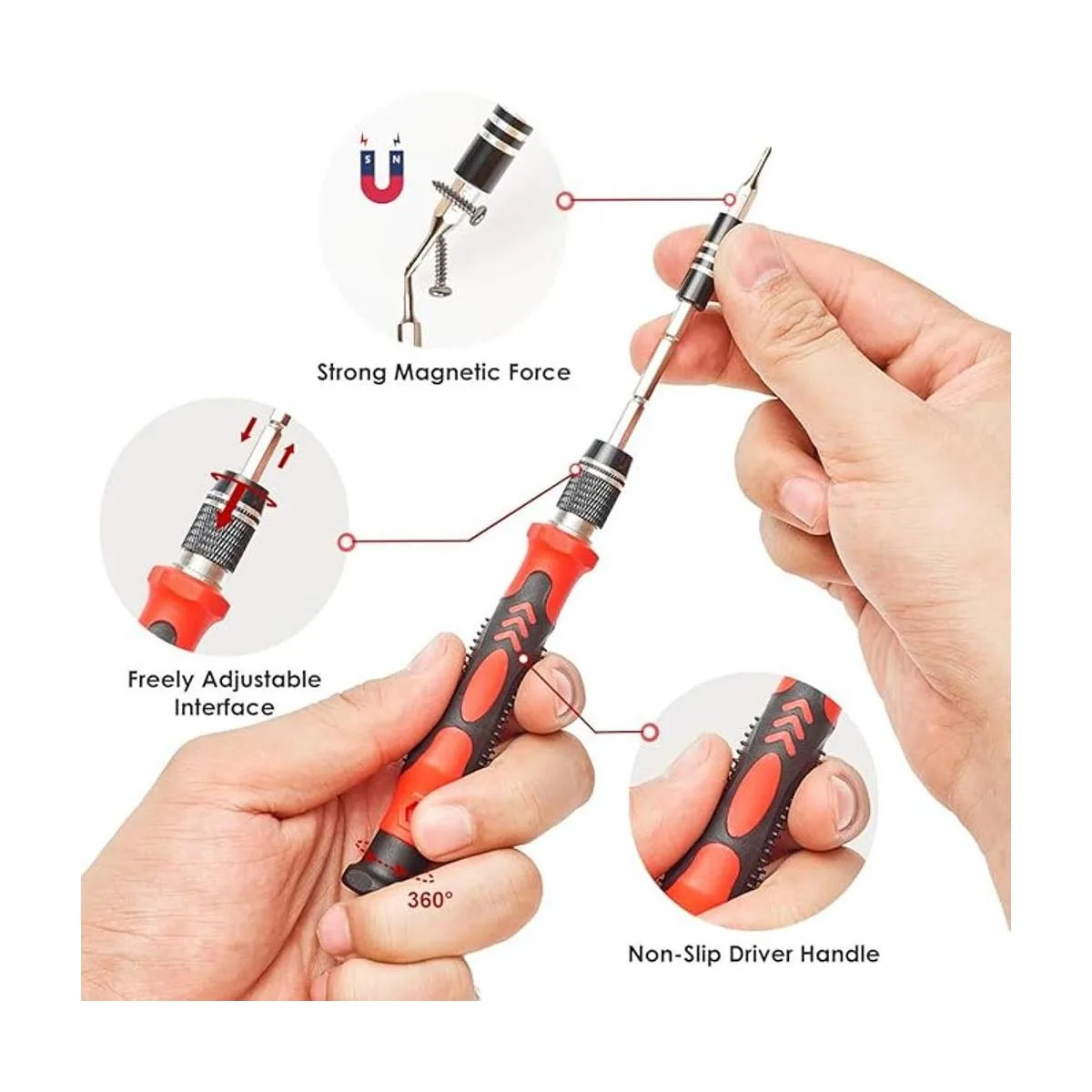 S N

Strong Magnetic Force

Freely Adjustable Interface

360°

Non-Slip Driver Handle