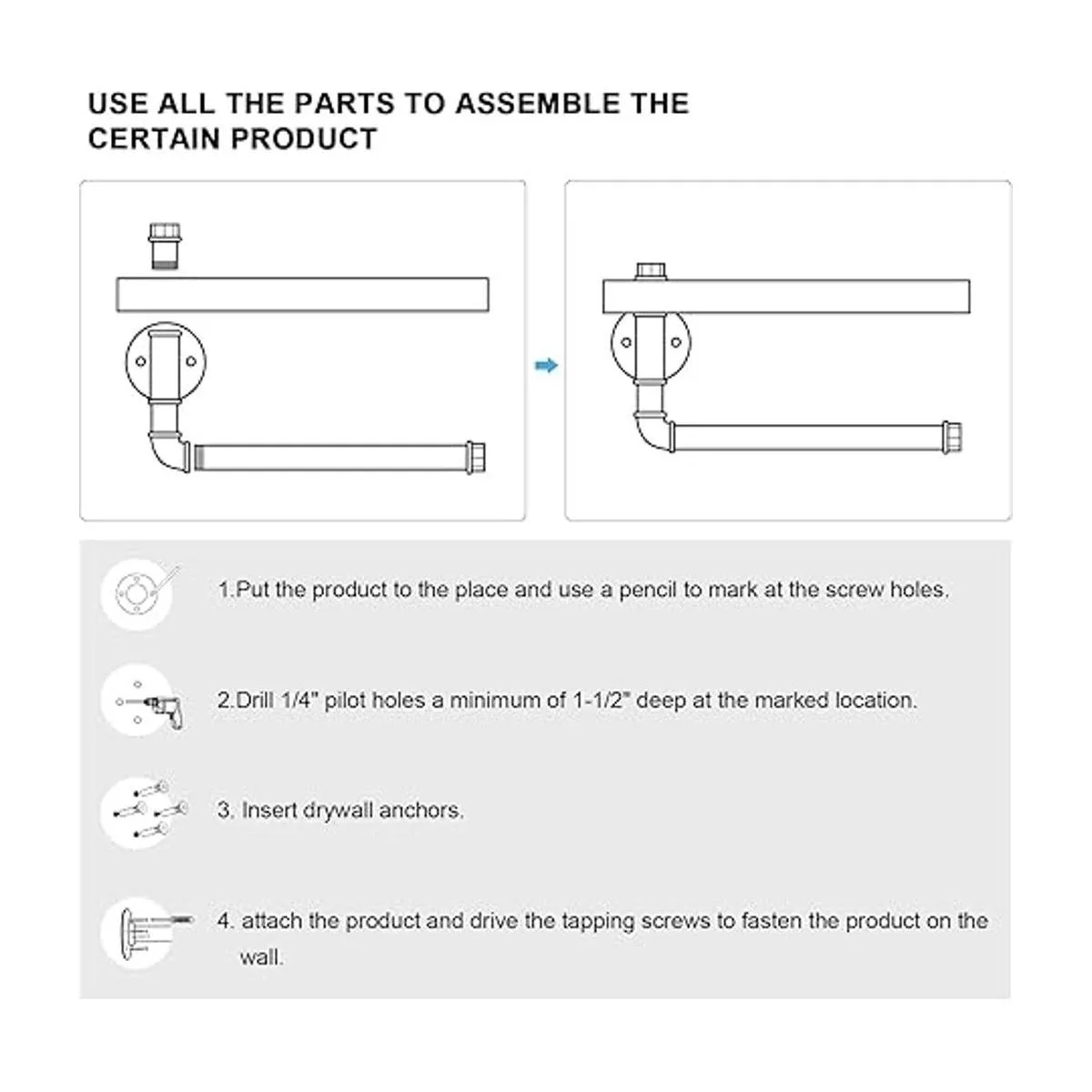 USE ALL THE PARTS TO ASSEMBLE THE CERTAIN PRODUCT

1.Put the product to the place and use a pencil to mark at the screw holes.

2.Drill 1/4" pilot holes a minimum of 1-1/2" deep at the marked location.

3. Insert drywall anchors.

4. attach the product and drive the tapping screws to fasten the product on the wall.