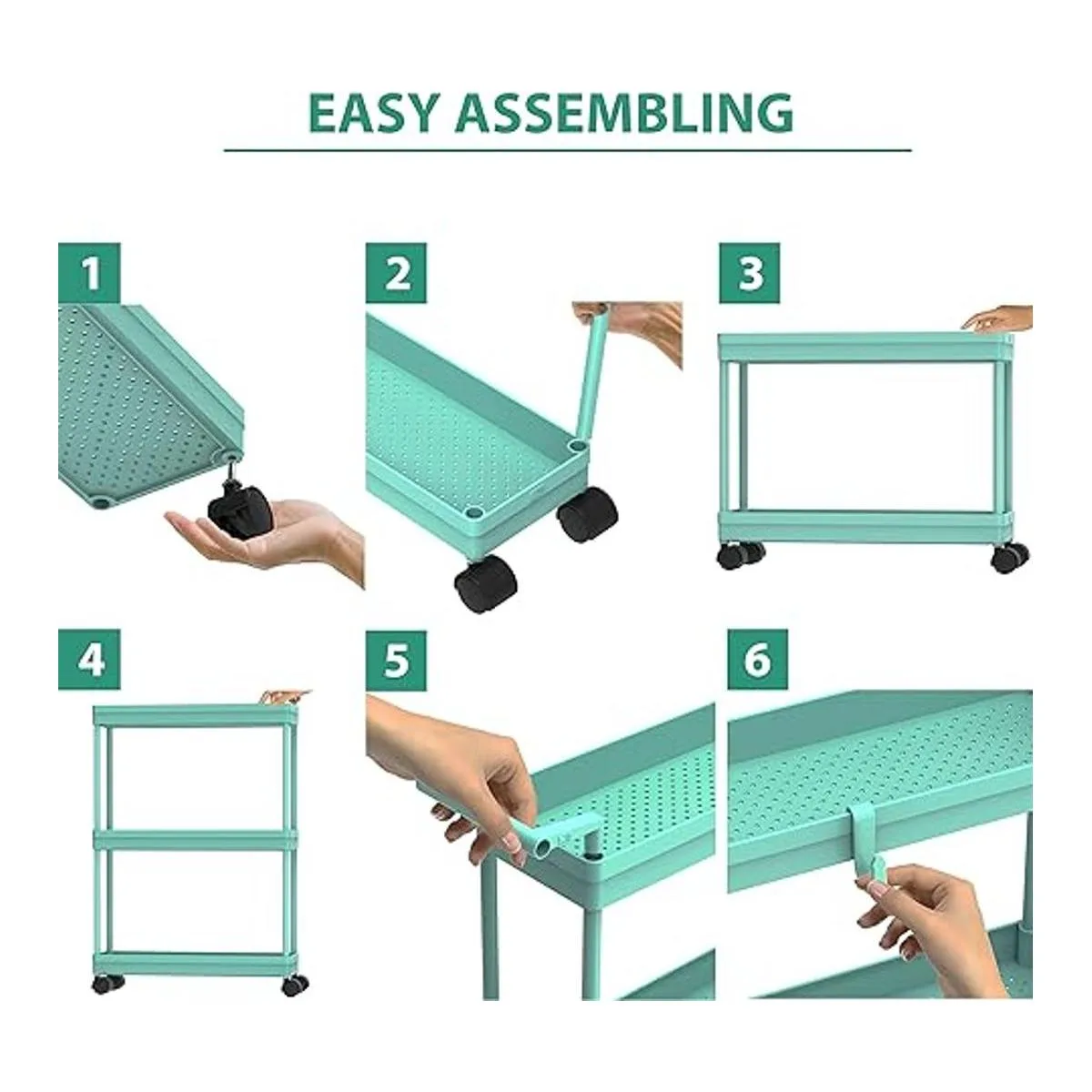 EASY ASSEMBLING

1

2

3

4

5

6