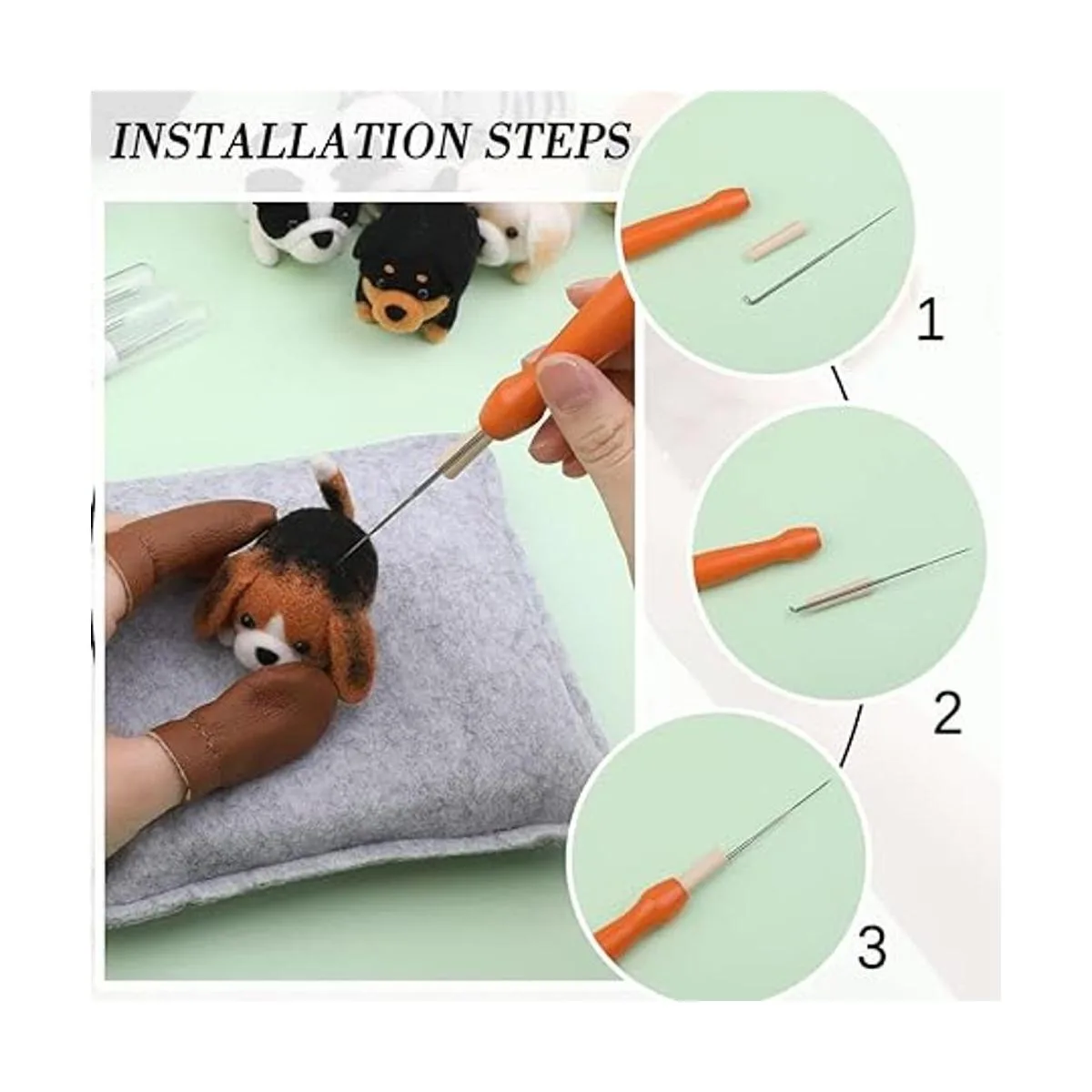 INSTALLATION STEPS

1

2

3