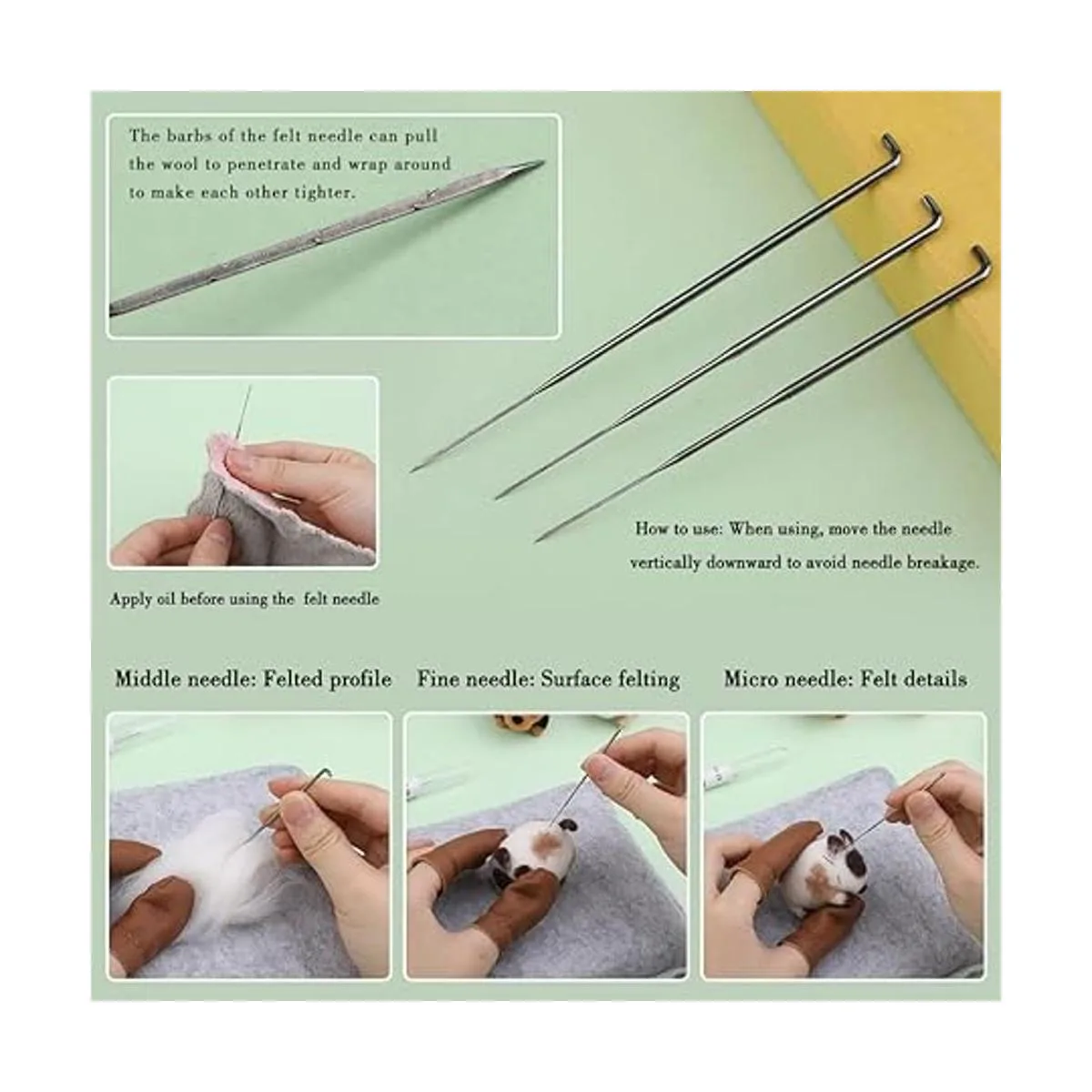 The barbs of the felt needle can pull the wool to penetrate and wrap around to make each other tighter.

Apply oil before using the felt needle

How to use: When using, move the needle vertically downward to avoid needle breakage.

Middle needle: Felted profile

Fine needle: Surface felting

Micro needle: Felt details