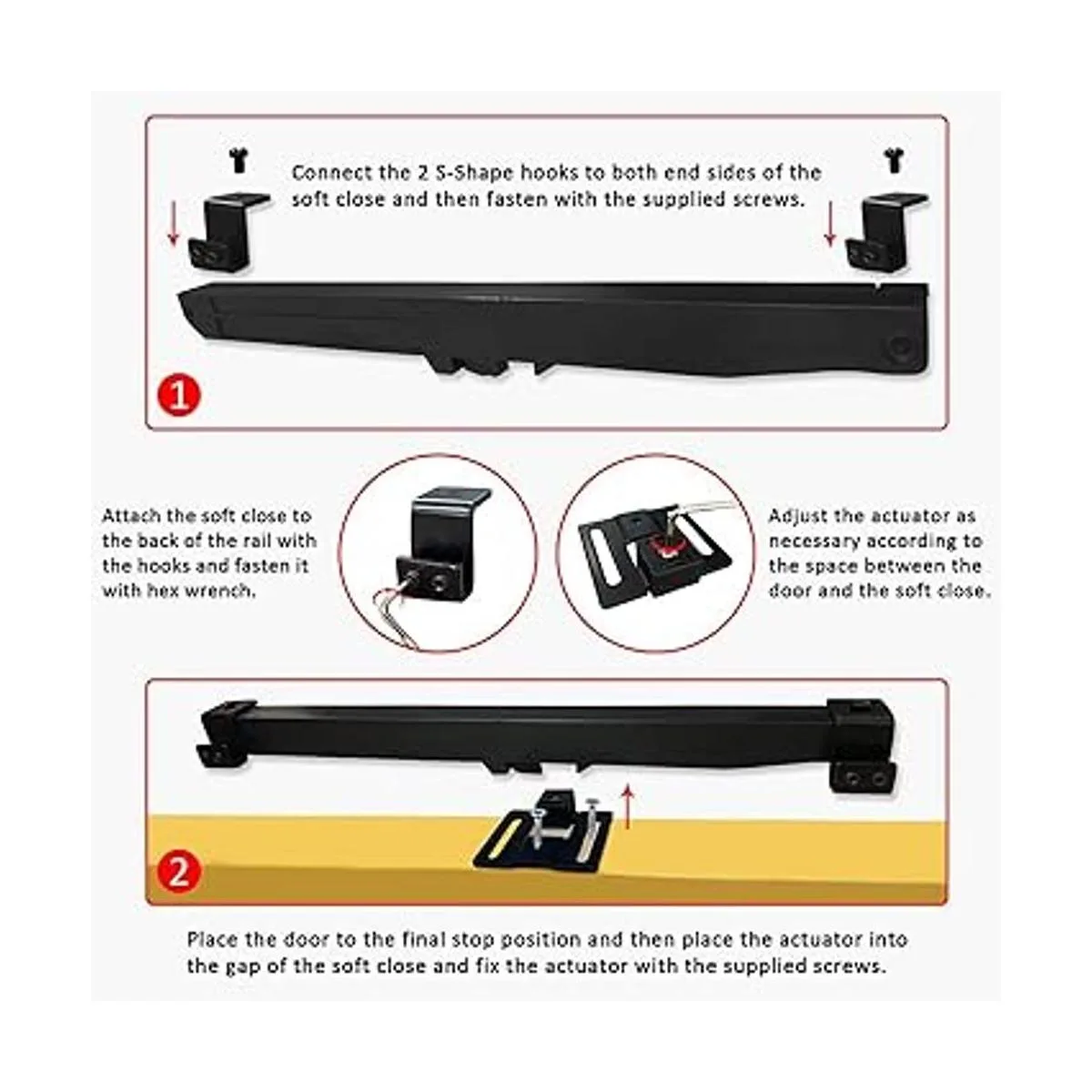 Connect the 2 S-Shape hooks to both end sides of the soft close and then fasten with the supplied screws.

1

Attach the soft close to the back of the rail with the hooks and fasten it with hex wrench.

Adjust the actuator as necessary according to the space between the door and the soft close.

2

Place the door to the final stop position and then place the actuator into the gap of the soft close and fix the actuator with the supplied screws.