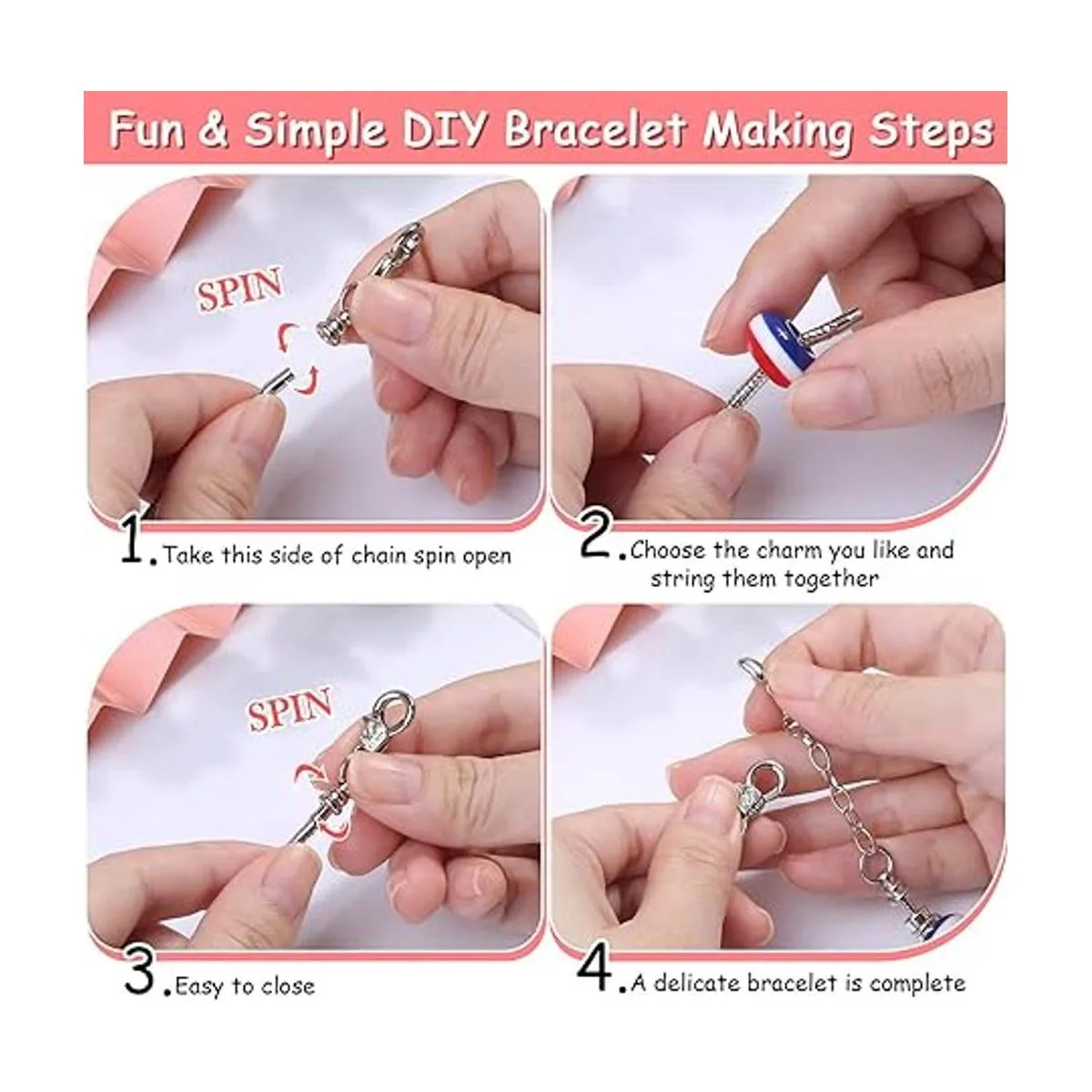 Fun & Simple DIY Bracelet Making Steps

SPIN

1.Take this side of chain spin open

2.Choose the charm you like and string them together

SPIN

3.Easy to close

4.A delicate bracelet is complete