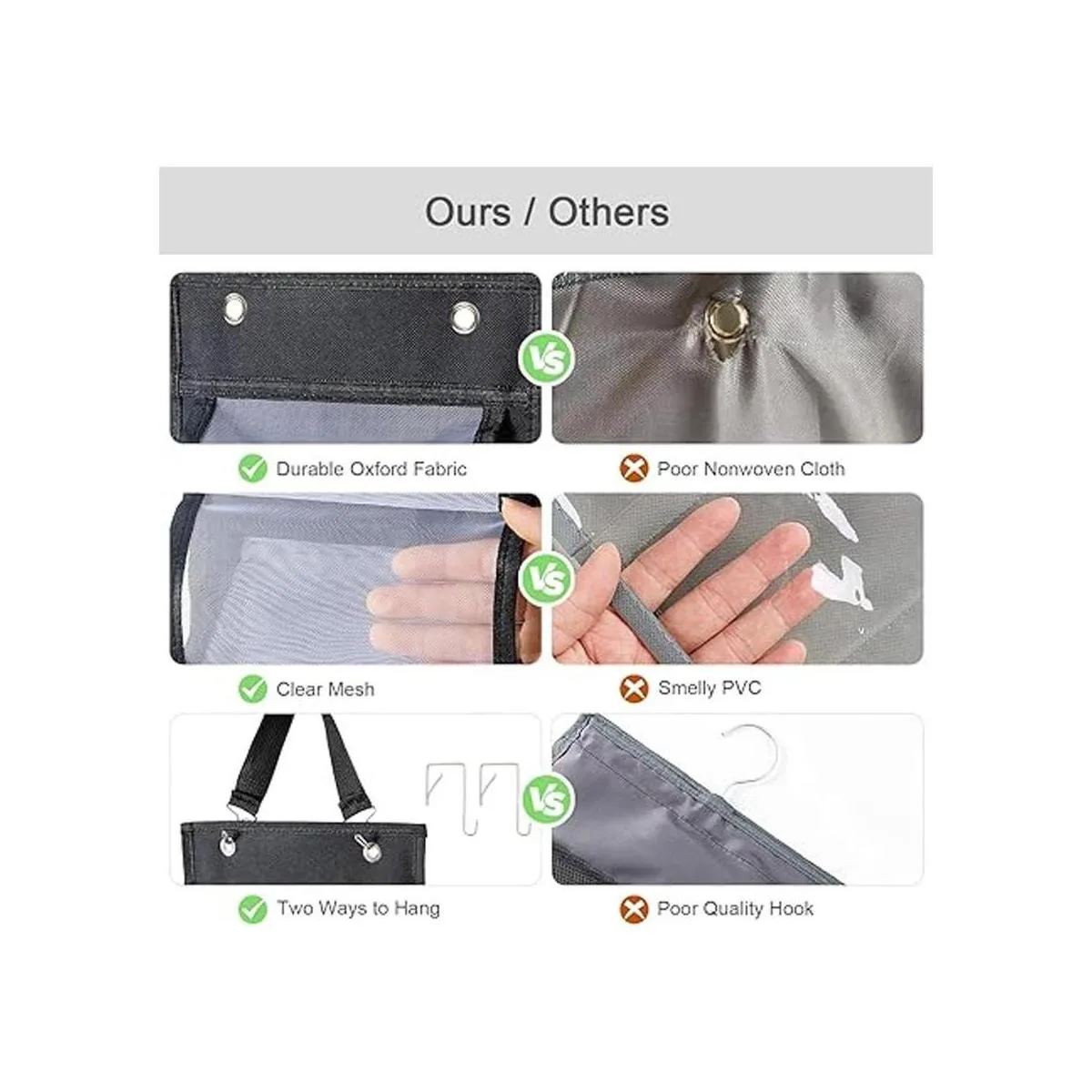 Ours / Others

VS

Durable Oxford Fabric

Poor Nonwoven Cloth

VS

Clear Mesh

Smelly PVC

VS

Two Ways to Hang

Poor Quality Hook