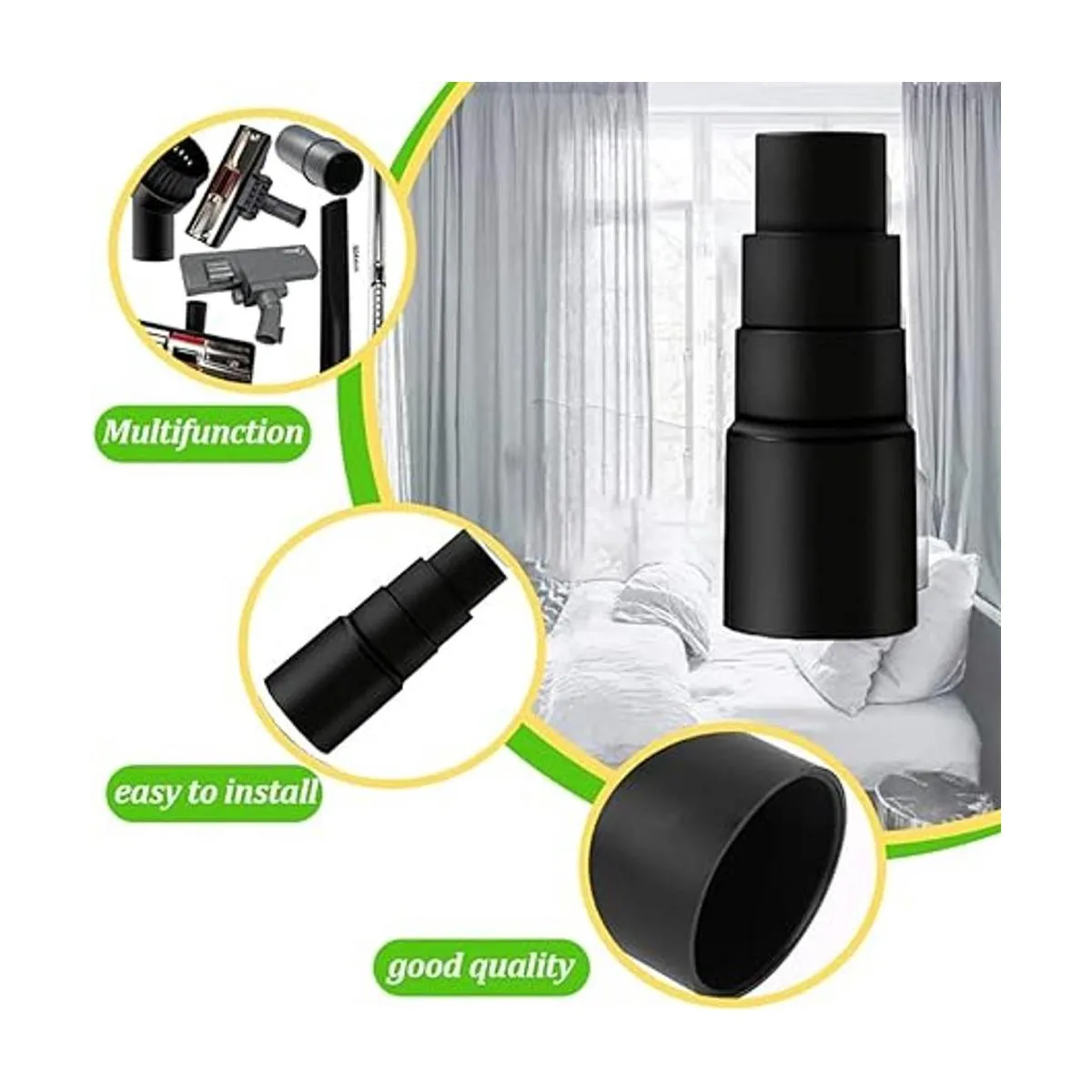 Multifunction

easy to install

good quality