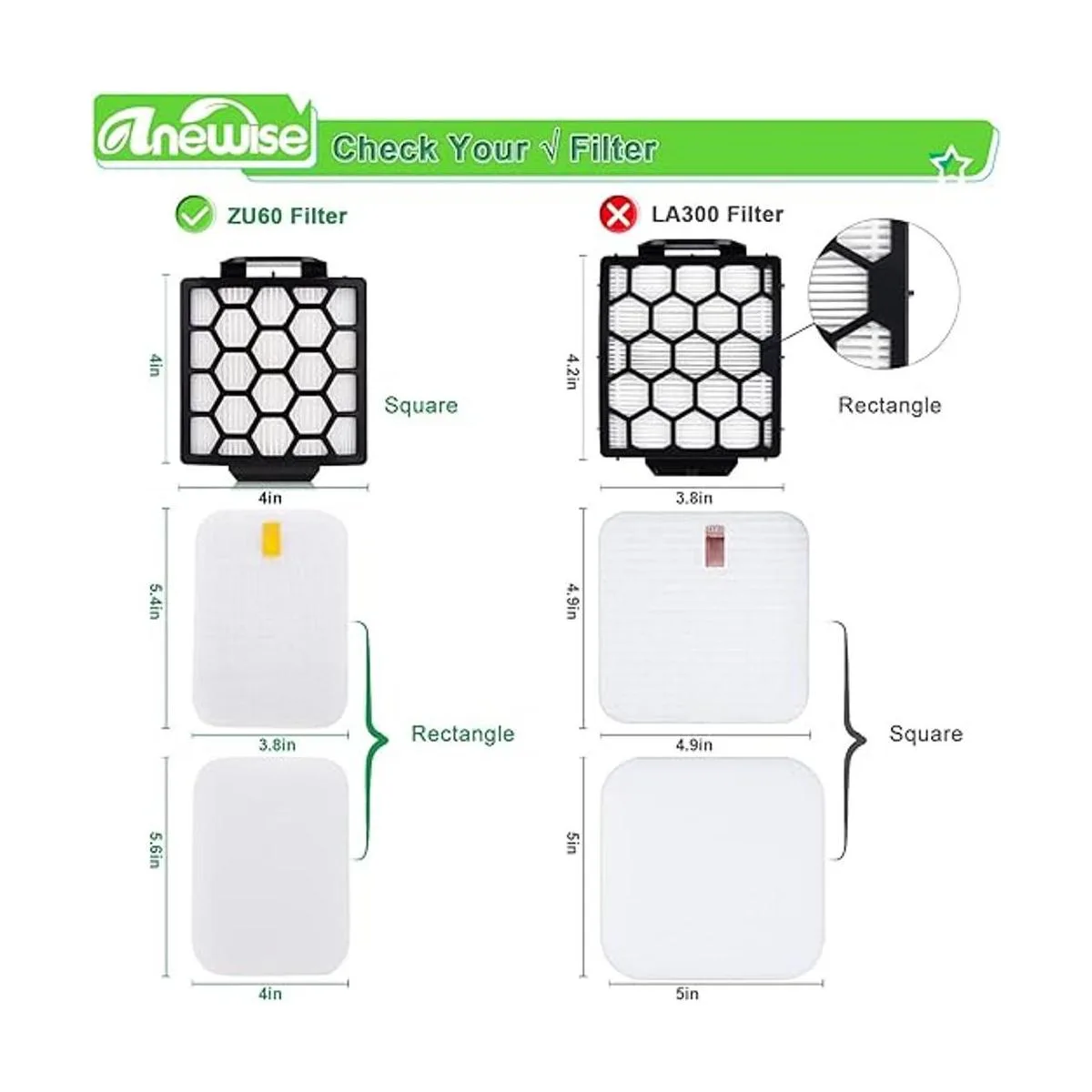 Anewise Check Your √ Filter

ZU60 Filter

4in

Square

4in

5.4in

3.8in

Rectangle

5.6in

4in

LA300 Filter

4.2in

Rectangle

3.8in

4.9in

4.9in

Square

5in

5in