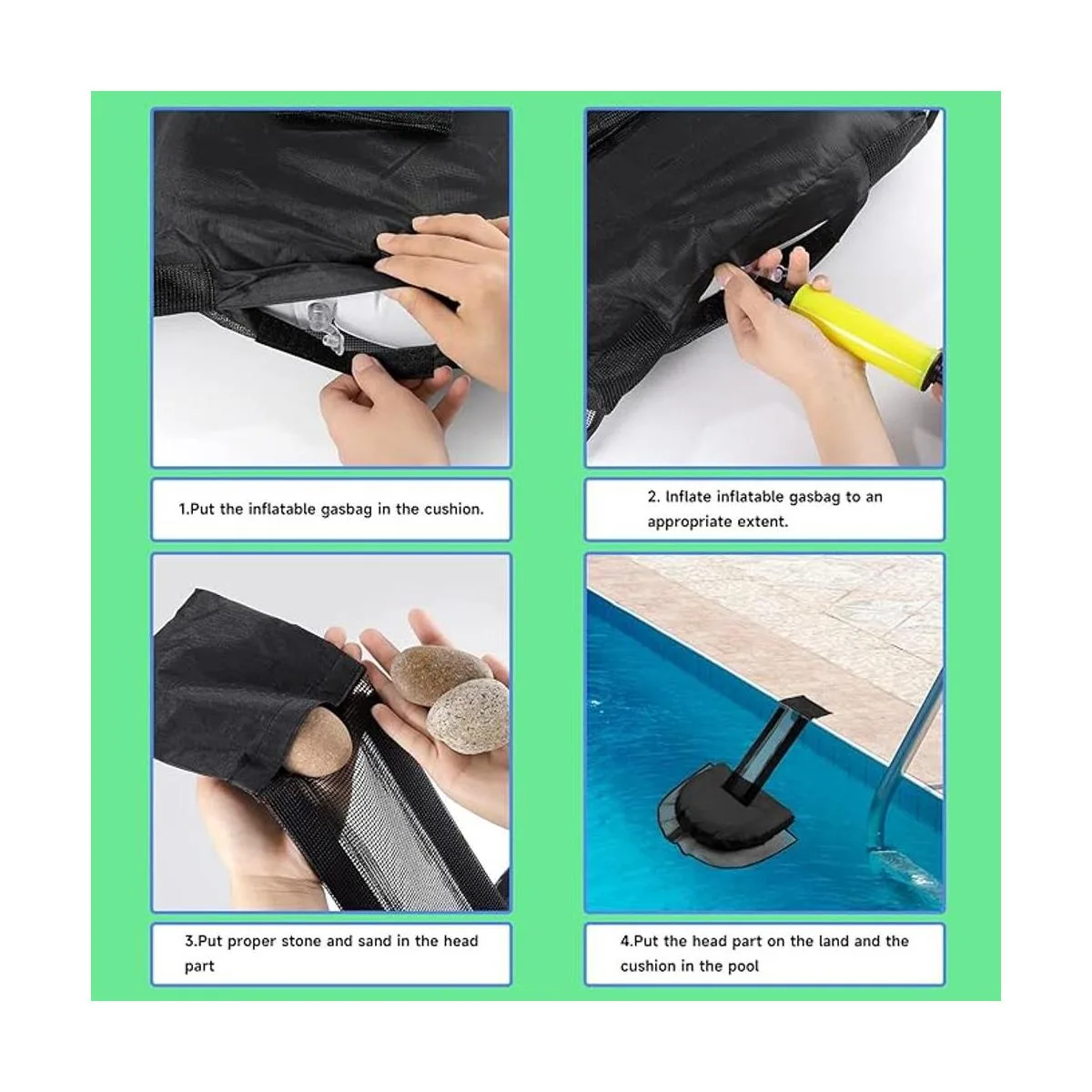 1.Put the inflatable gasbag in the cushion.

2. Inflate inflatable gasbag to an appropriate extent.

3.Put proper stone and sand in the head part

4.Put the head part on the land and the cushion in the pool