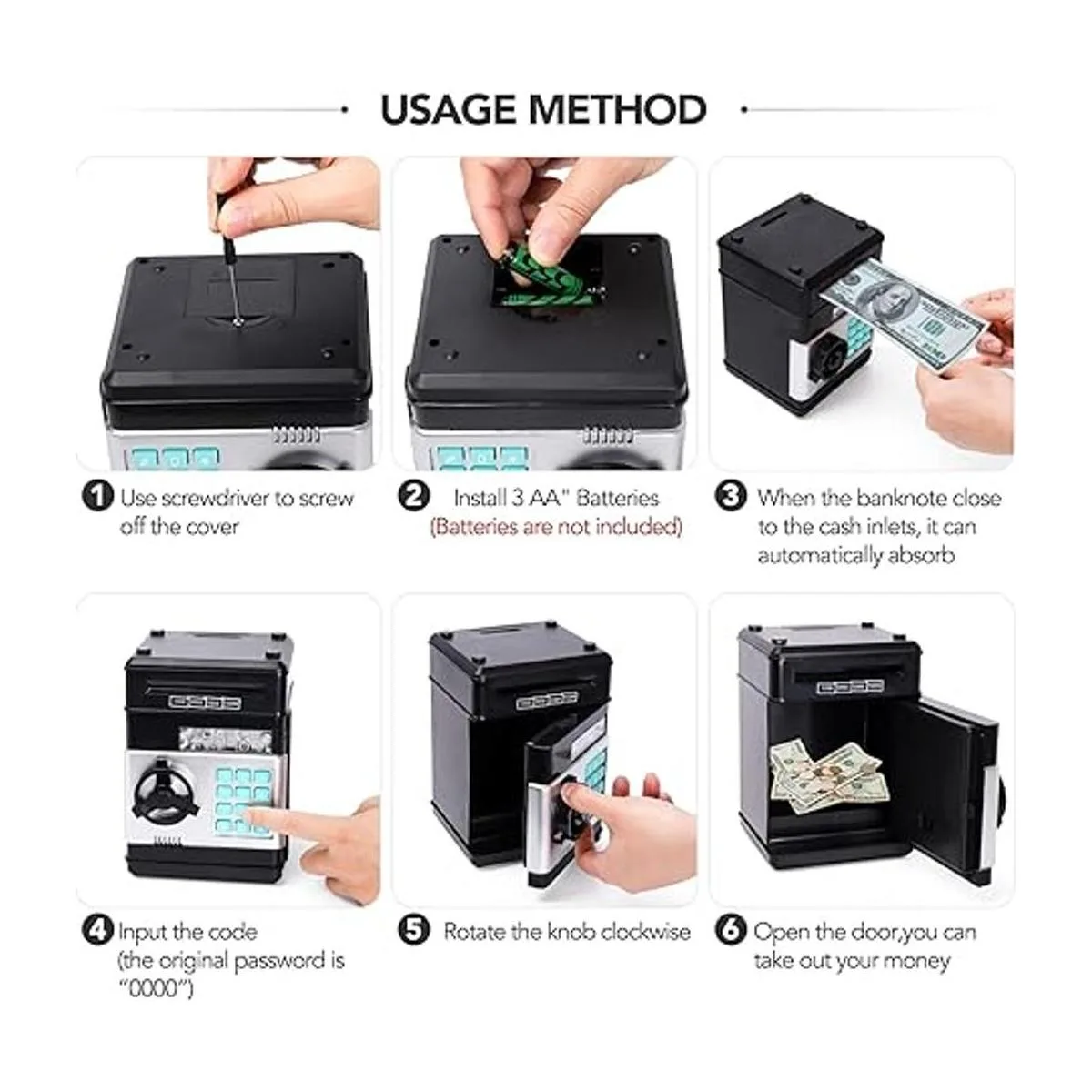 USAGE METHOD

1 Use screwdriver to screw off the cover

2 Install 3 AA" Batteries (Batteries are not included)

3 When the banknote close to the cash inlets, it can automatically absorb

4 Input the code (the original password is "0000")

5 Rotate the knob clockwise

6 Open the door,you can take out your money