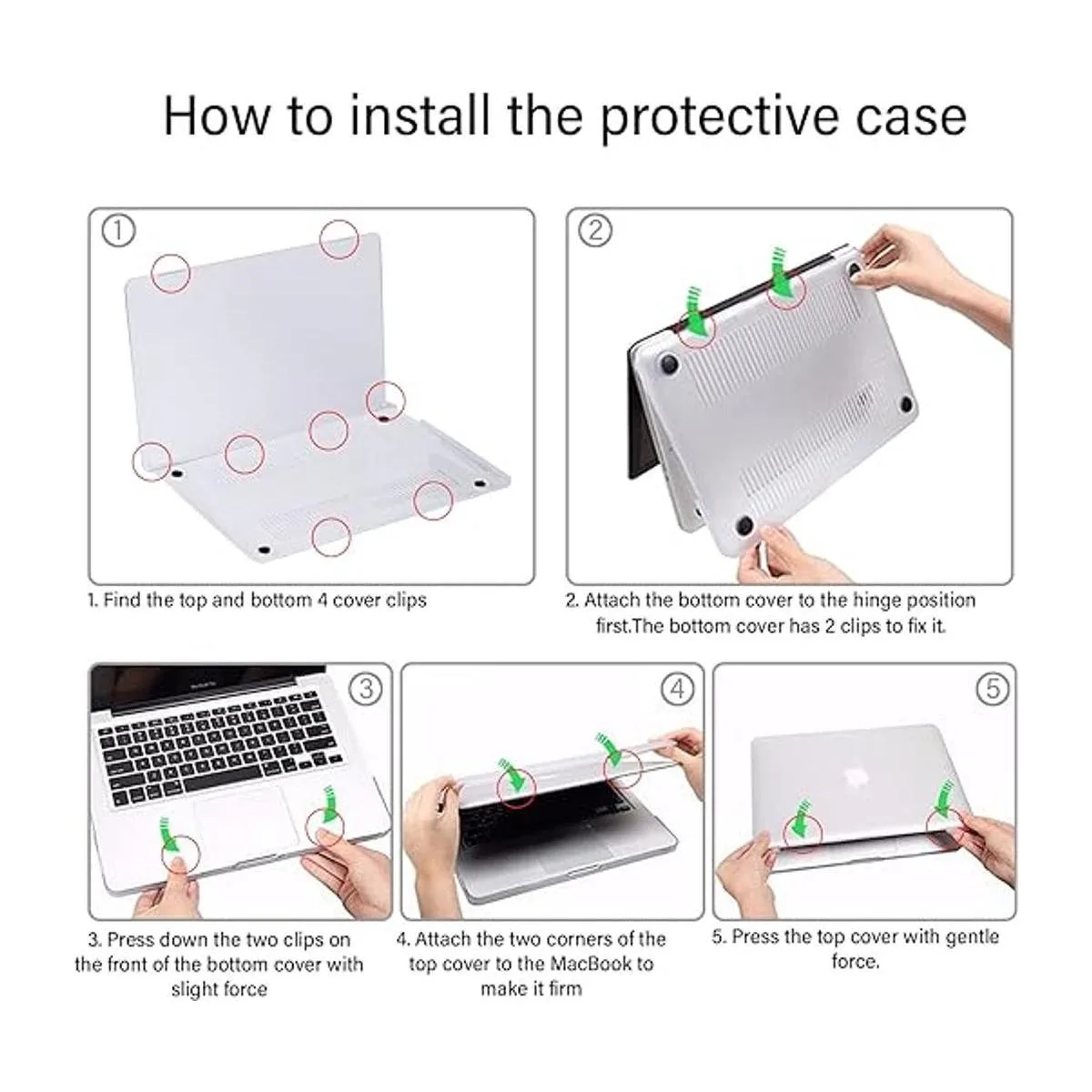 How to install the protective case

①

1. Find the top and bottom 4 cover clips

②

2. Attach the bottom cover to the hinge position first.The bottom cover has 2 clips to fix it.

③

3. Press down the two clips on the front of the bottom cover with slight force

④

4. Attach the two corners of the top cover to the MacBook to make it firm

⑤

5. Press the top cover with gentle force.