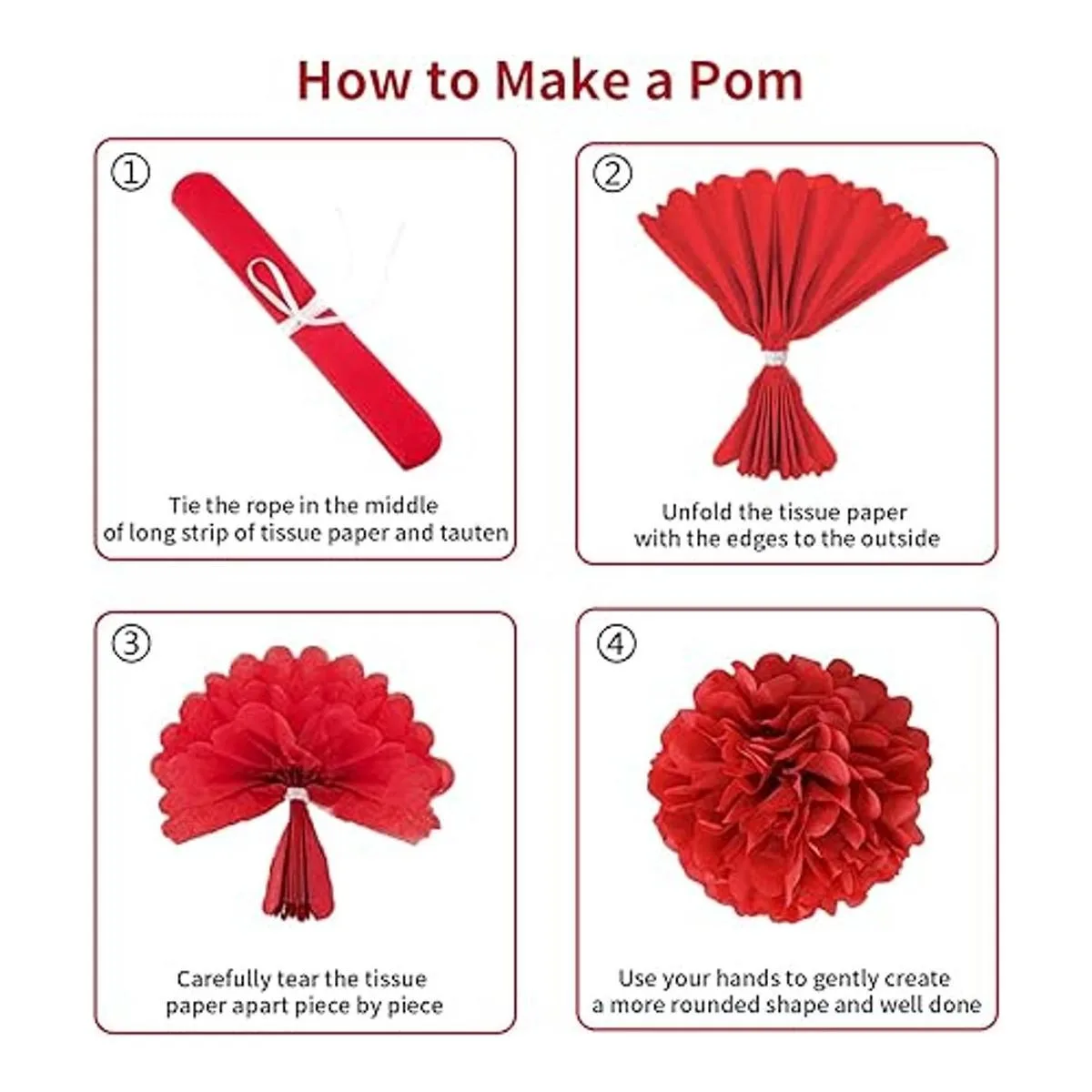 How to Make a Pom

①

Tie the rope in the middle of long strip of tissue paper and tauten

②

Unfold the tissue paper with the edges to the outside

③

Carefully tear the tissue paper apart piece by piece

④

Use your hands to gently create a more rounded shape and well done