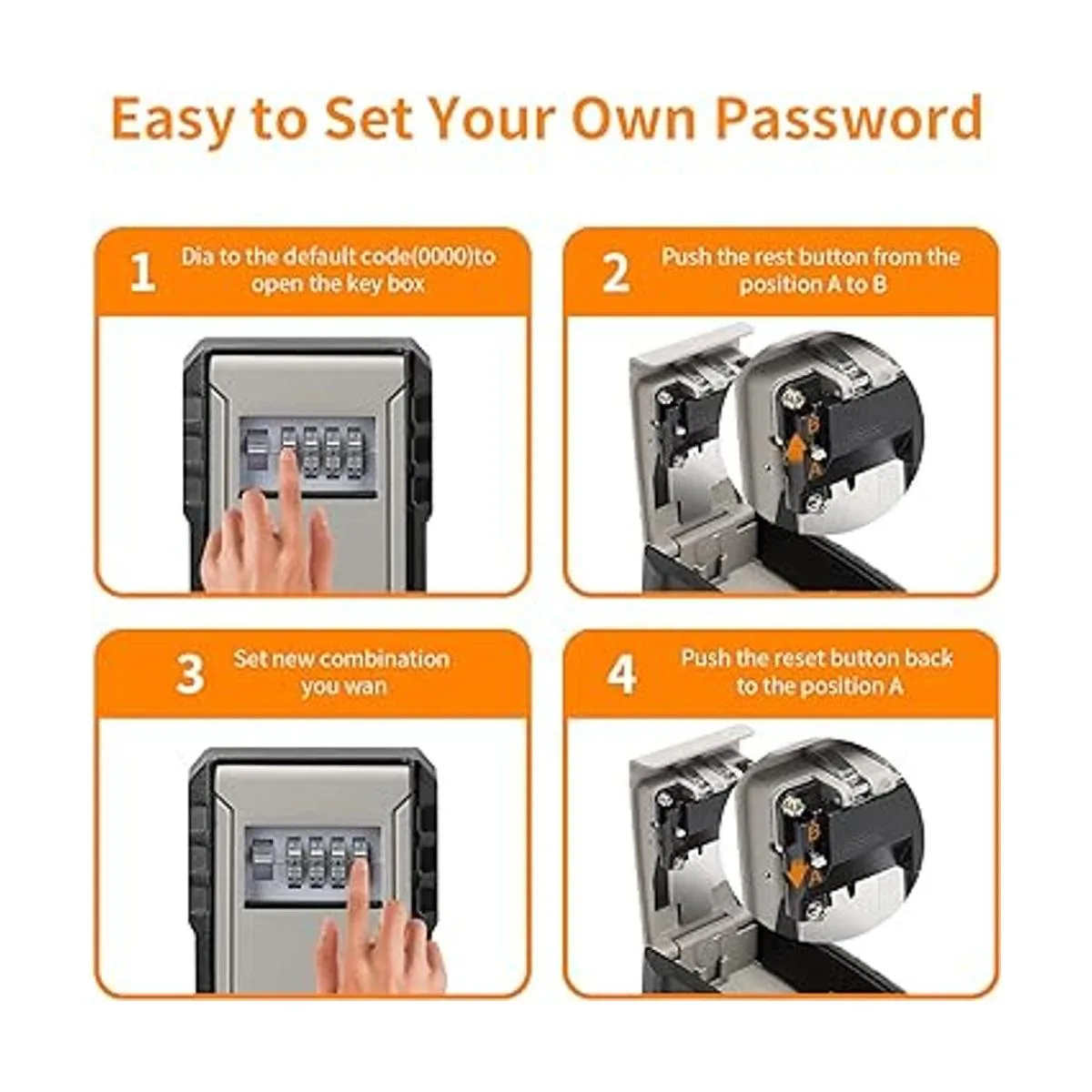 Easy to Set Your Own Password

1 Dia to the default code(0000)to open the key box

2 Push the rest button from the position A to B

B
A

3 Set new combination you wan

4 Push the reset button back to the position A

B
A