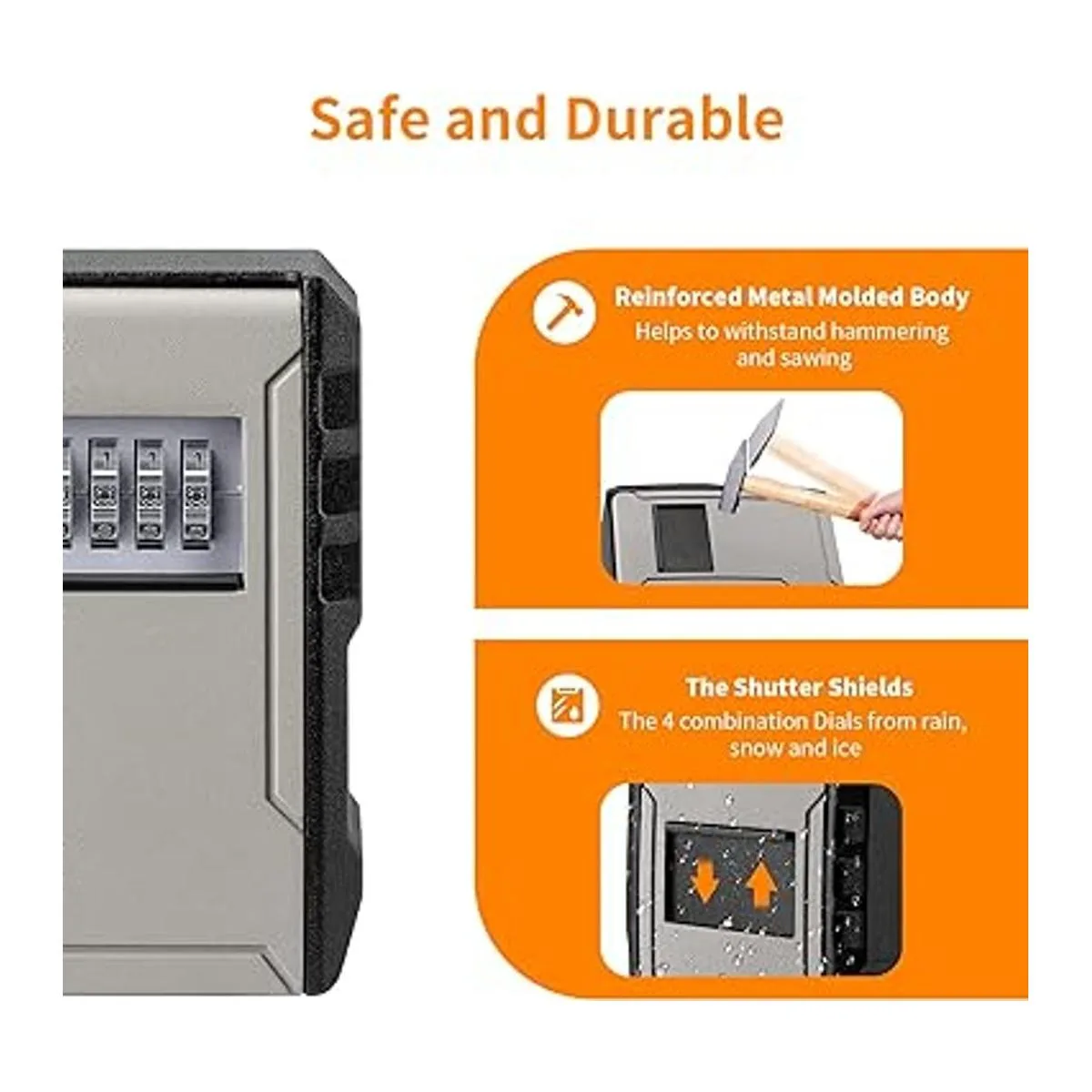 Safe and Durable

Reinforced Metal Molded Body
Helps to withstand hammering and sawing

The Shutter Shields
The 4 combination Dials from rain, snow and ice