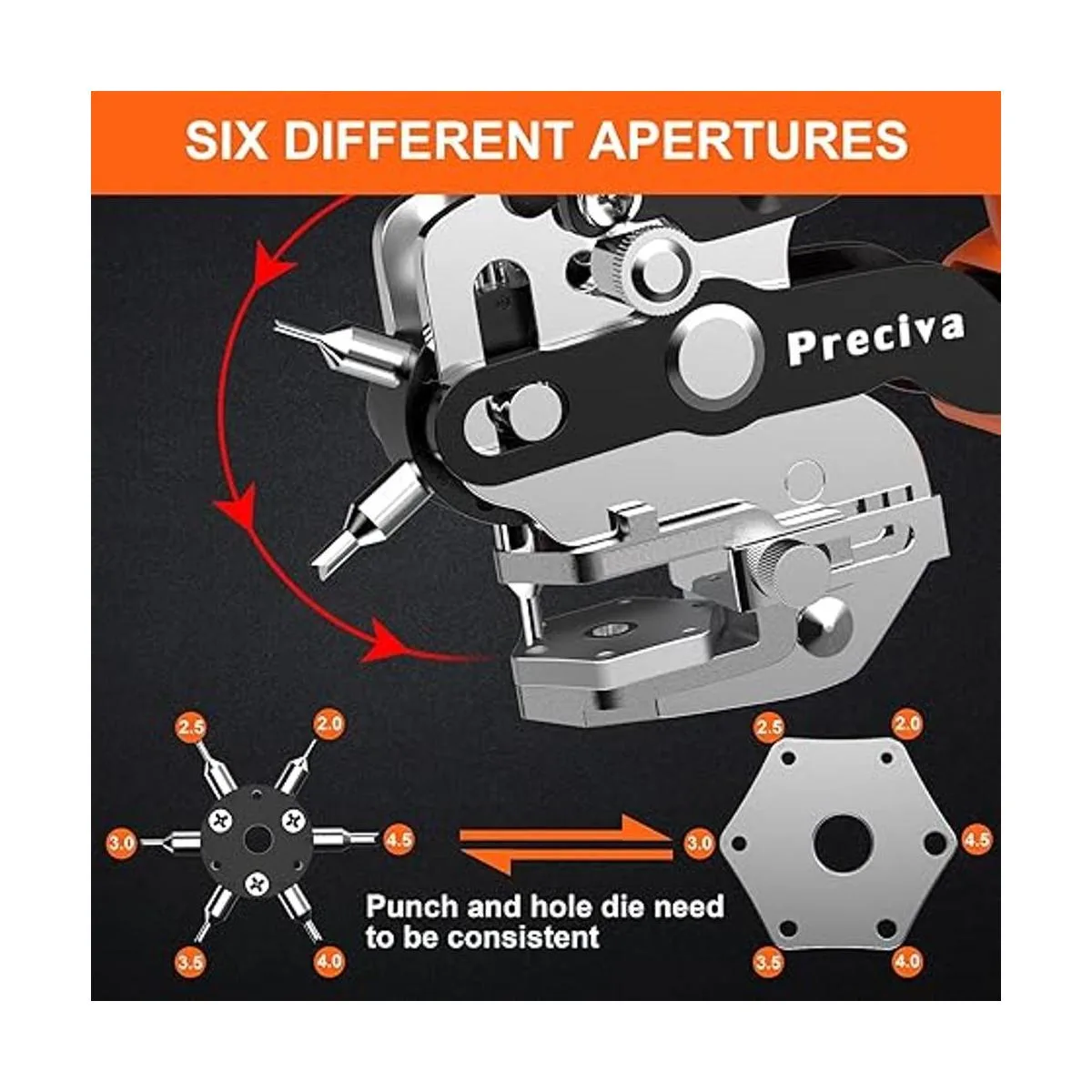 SIX DIFFERENT APERTURES

Preciva

2.5
2.0
3.0
4.5
3.5
4.0

Punch and hole die need to be consistent

2.5
2.0
3.0
4.5
3.5
4.0