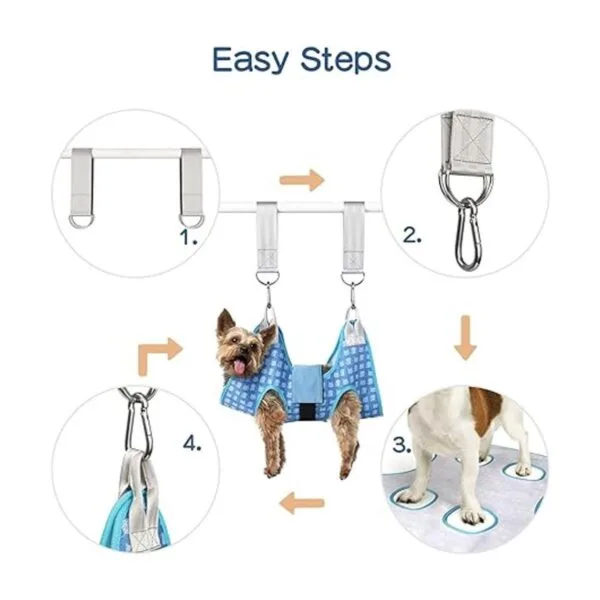 Easy Steps

1.

2.

3.

4.