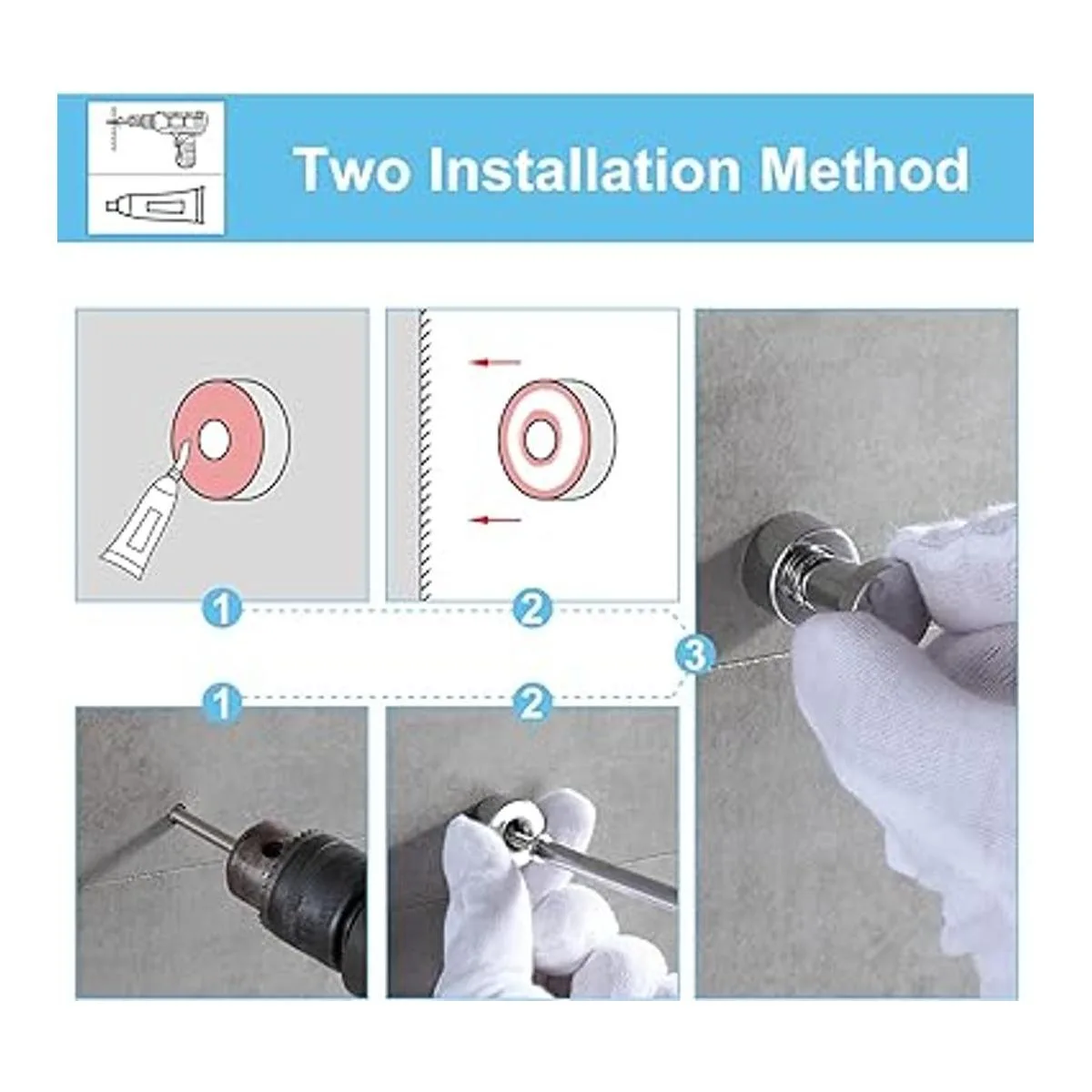 Two Installation Method

1

2

3

1

2