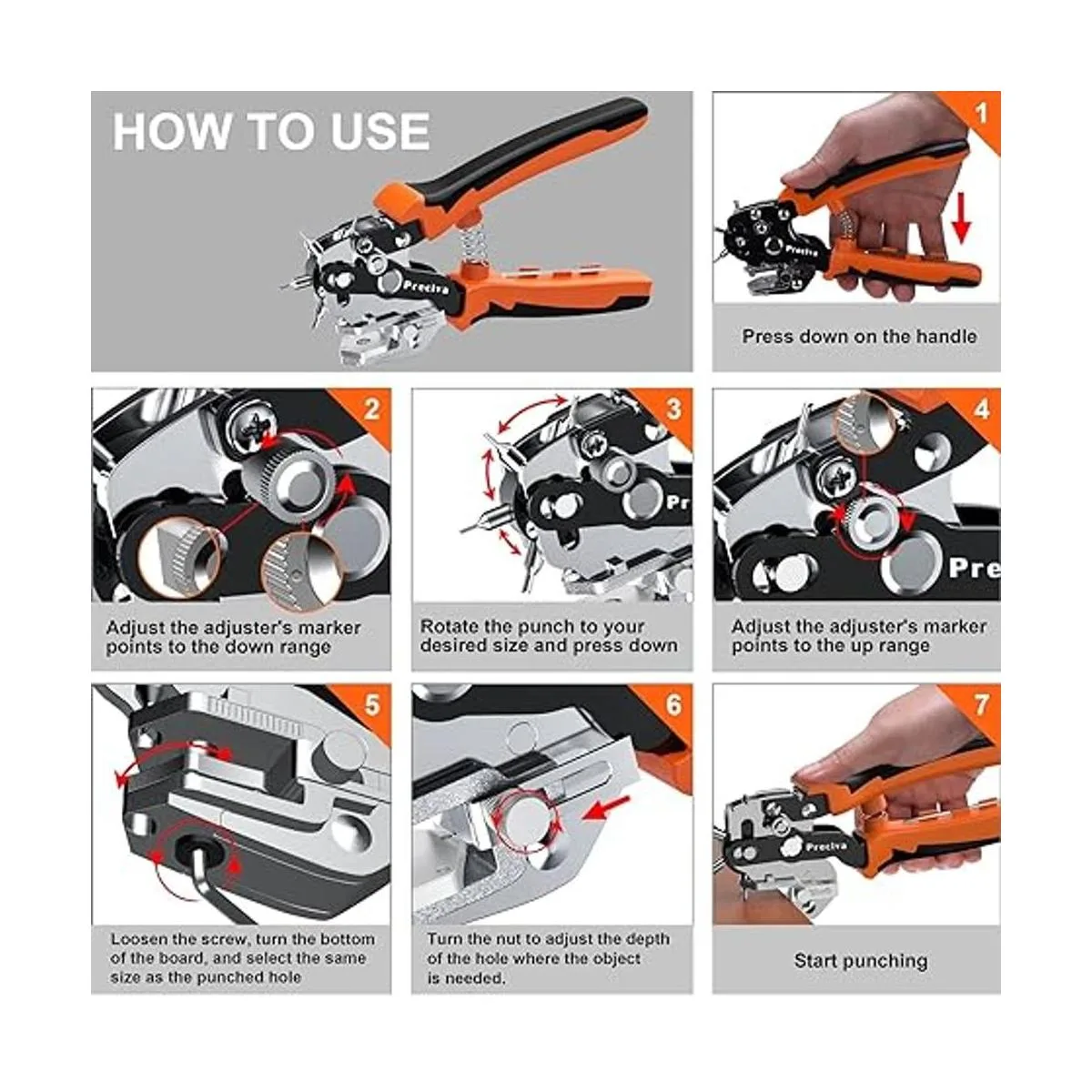 HOW TO USE

Preciva

1

Preciva

Press down on the handle

2

Adjust the adjuster's marker points to the down range

3

Pr

Rotate the punch to your desired size and press down

4

Pre

Adjust the adjuster's marker points to the up range

5

Loosen the screw, turn the bottom of the board, and select the same size as the punched hole

6

Turn the nut to adjust the depth of the hole where the object is needed.

7

Preciva

Start punching