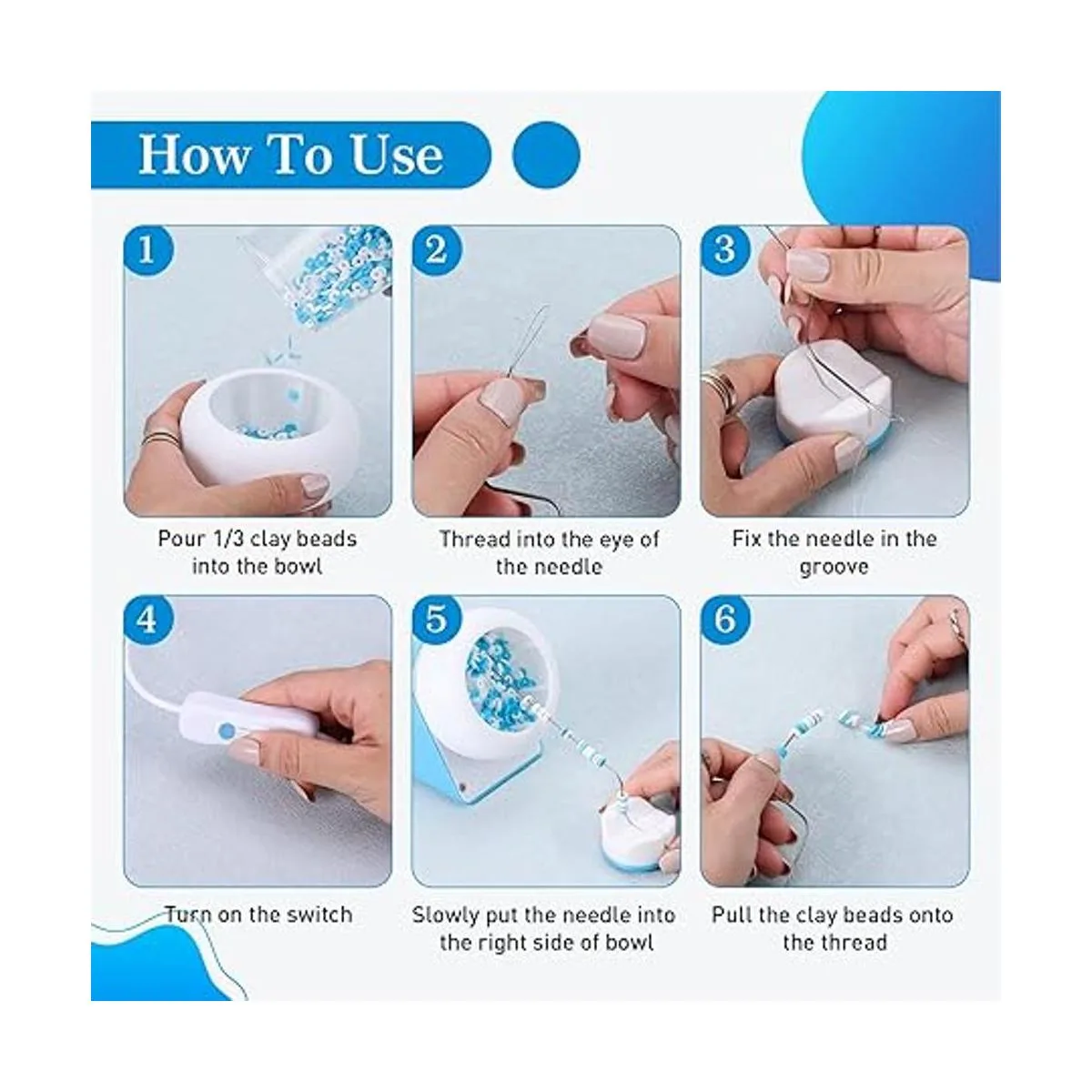 How To Use

1
Pour 1/3 clay beads into the bowl

2
Thread into the eye of the needle

3
Fix the needle in the groove

4
Turn on the switch

5
Slowly put the needle into the right side of bowl

6
Pull the clay beads onto the thread