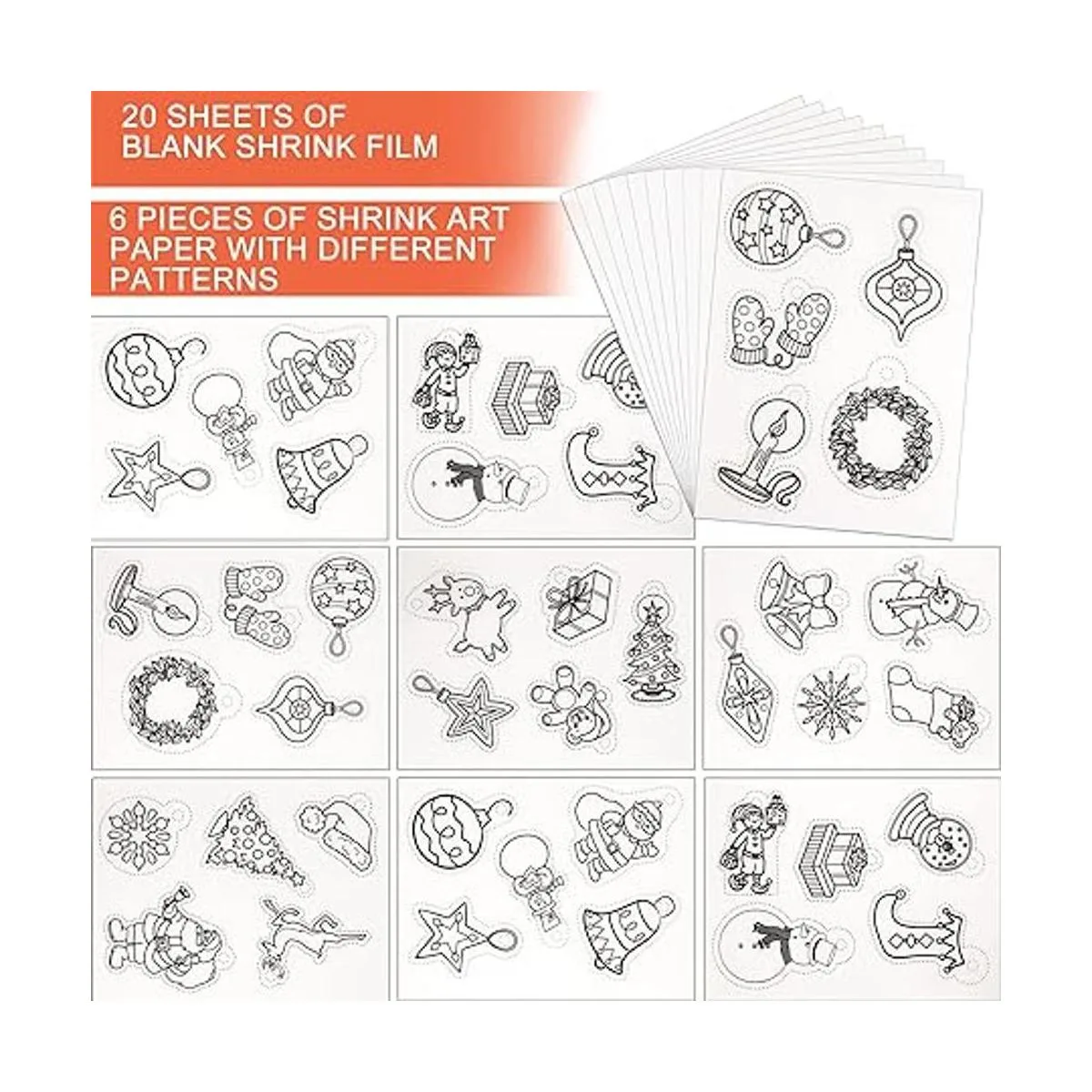 20 SHEETS OF BLANK SHRINK FILM

6 PIECES OF SHRINK ART PAPER WITH DIFFERENT PATTERNS