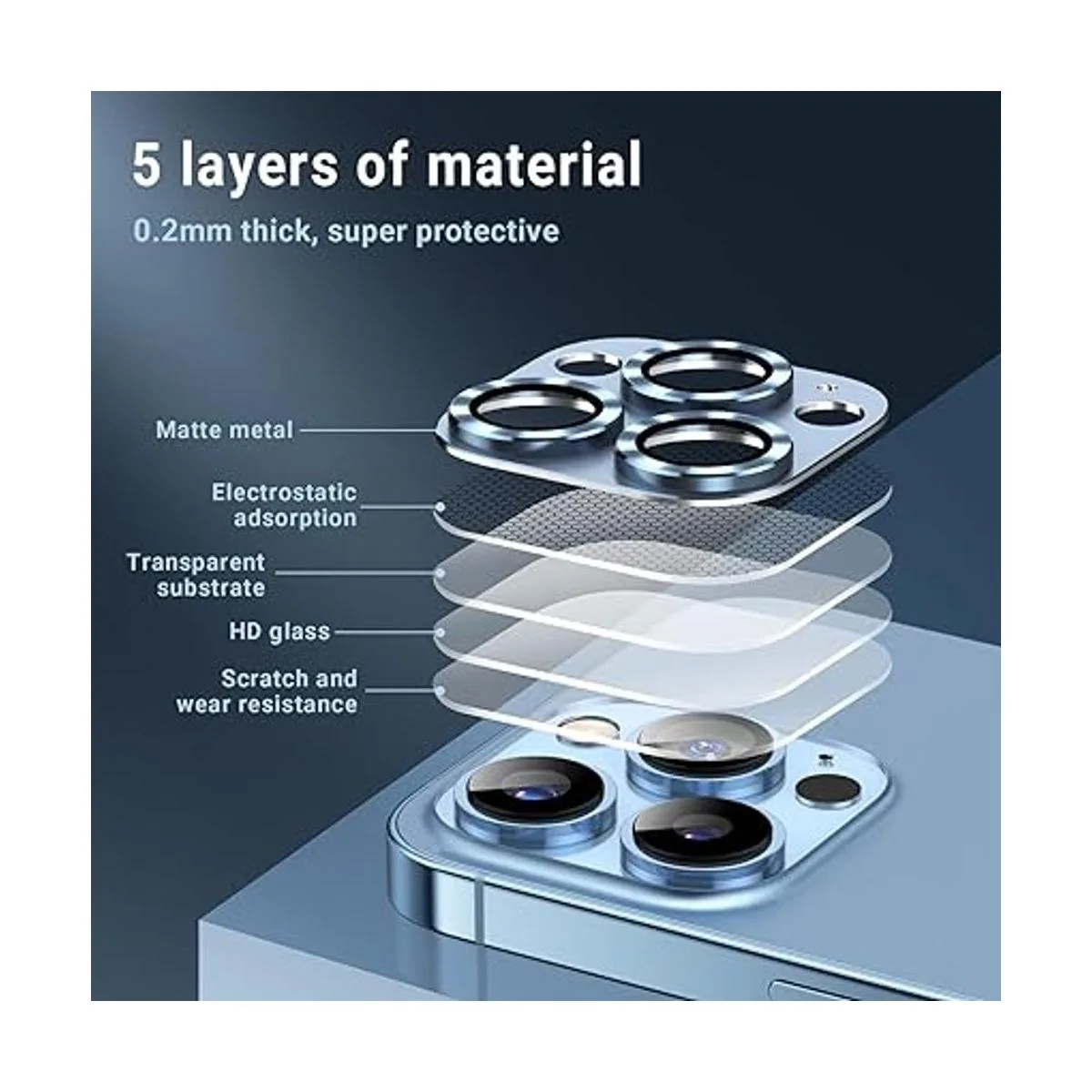 5 layers of material

0.2mm thick, super protective

Matte metal

Electrostatic adsorption

Transparent substrate

HD glass

Scratch and wear resistance