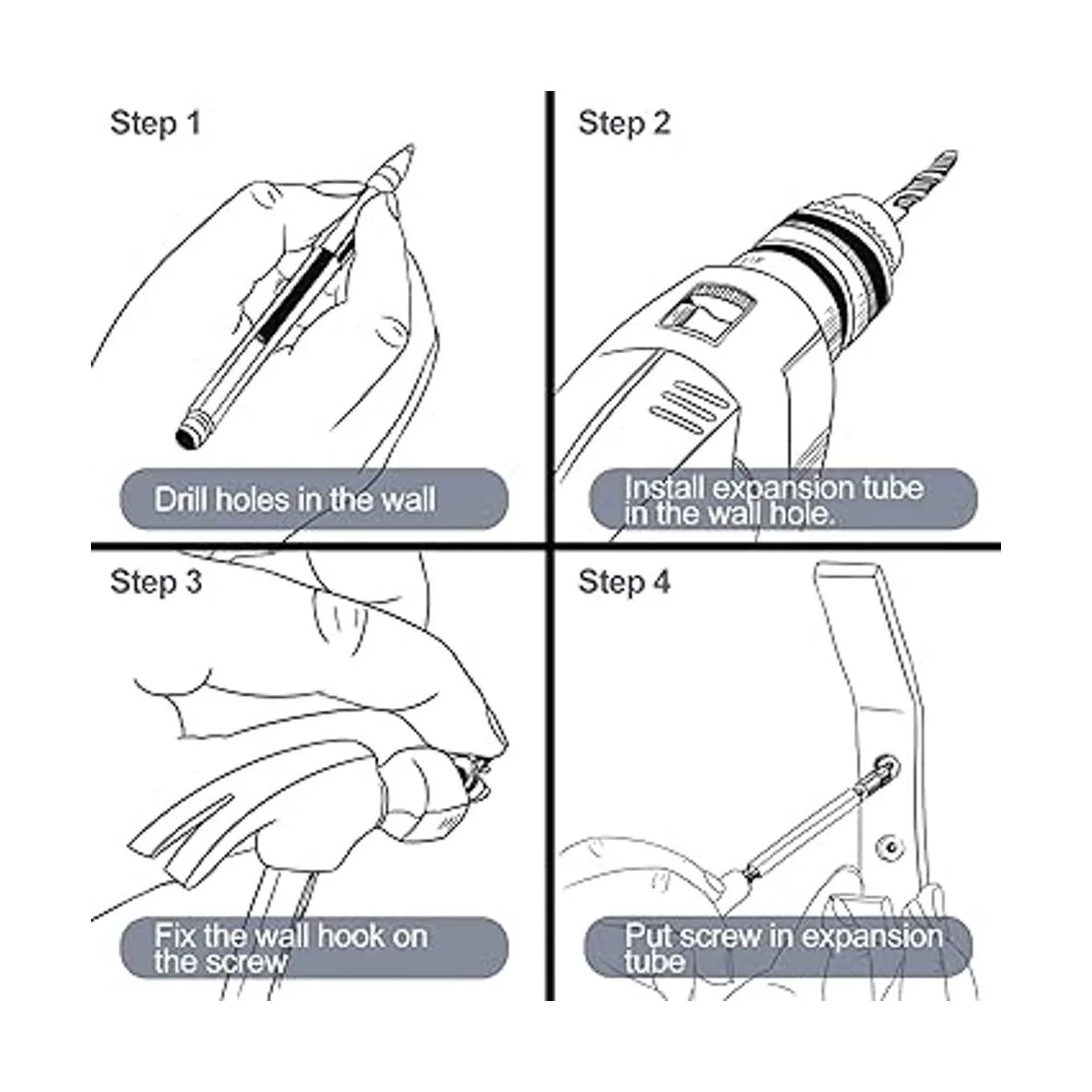 Step 1

Drill holes in the wall

Step 2

Install expansion tube in the wall hole.

Step 3

Fix the wall hook on the screw

Step 4

Put screw in expansion tube