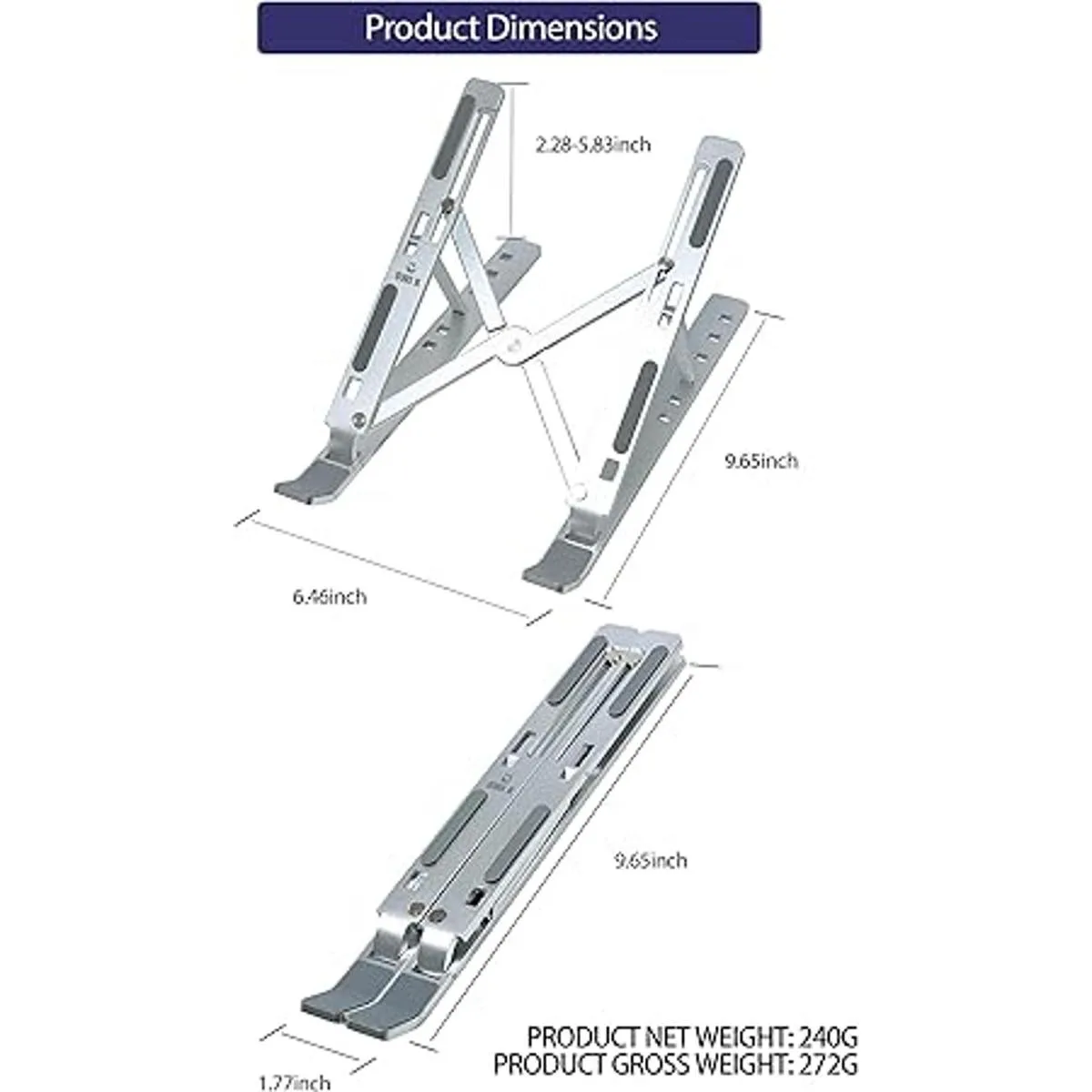 Product Dimensions

2.28-5.83inch

9.65inch

6.46inch

9.65inch

1.77inch

PRODUCT NET WEIGHT: 240G
PRODUCT GROSS WEIGHT: 272G