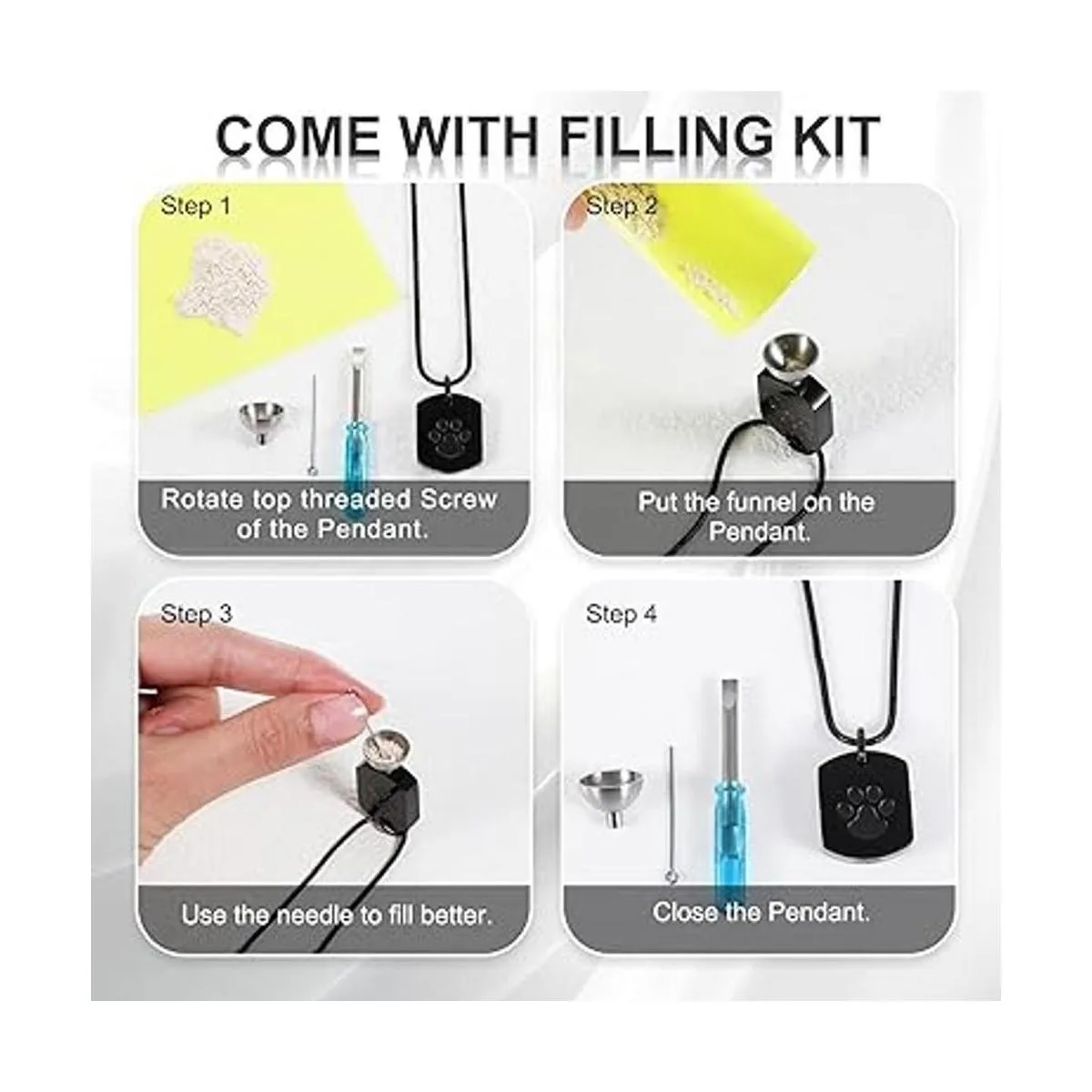 COME WITH FILLING KIT

Step 1

Rotate top threaded Screw of the Pendant.

Step 2

Put the funnel on the Pendant.

Step 3

Use the needle to fill better.

Step 4

Close the Pendant.