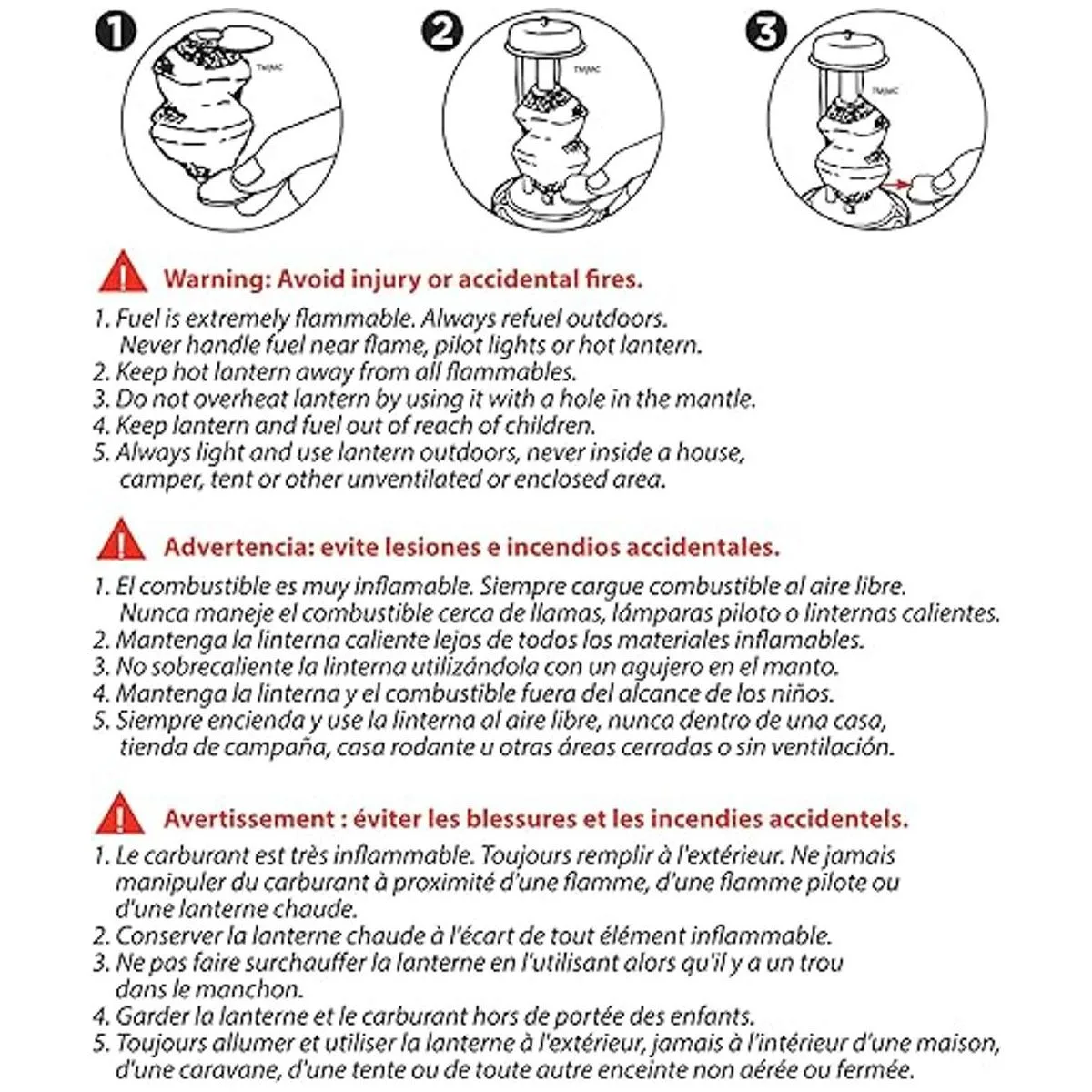 1

TM/MC

2

TM/MC

3

TM/MC

Warning: Avoid injury or accidental fires.

1. Fuel is extremely flammable. Always refuel outdoors. Never handle fuel near flame, pilot lights or hot lantern.
2. Keep hot lantern away from all flammables.
3. Do not overheat lantern by using it with a hole in the mantle.
4. Keep lantern and fuel out of reach of children.
5. Always light and use lantern outdoors, never inside a house, camper, tent or other unventilated or enclosed area.

Advertencia: evite lesiones e incendios accidentales.

1. El combustible es muy inflamable. Siempre cargue combustible al aire libre. Nunca maneje el combustible cerca de llamas, lámparas piloto o linternas calientes.
2. Mantenga la linterna caliente lejos de todos los materiales inflamables.
3. No sobrecaliente la linterna utilizándola con un agujero en el manto.
4. Mantenga la linterna y el combustible fuera del alcance de los niños.
5. Siempre encienda y use la linterna al aire libre, nunca dentro de una casa, tienda de campaña, casa rodante u otras áreas cerradas o sin ventilación.

Avertissement : éviter les blessures et les incendies accidentels.

1. Le carburant est très inflammable. Toujours remplir à l'extérieur. Ne jamais manipuler du carburant à proximité d'une flamme, d'une flamme pilote ou d'une lanterne chaude.
2. Conserver la lanterne chaude à l'écart de tout élément inflammable.
3. Ne pas faire surchauffer la lanterne en l'utilisant alors qu'il y a un trou dans le manchon.
4. Garder la lanterne et le carburant hors de portée des enfants.
5. Toujours allumer et utiliser la lanterne à l'extérieur, jamais à l'intérieur d'une maison, d'une caravane, d'une tente ou de toute autre enceinte non aérée ou fermée.