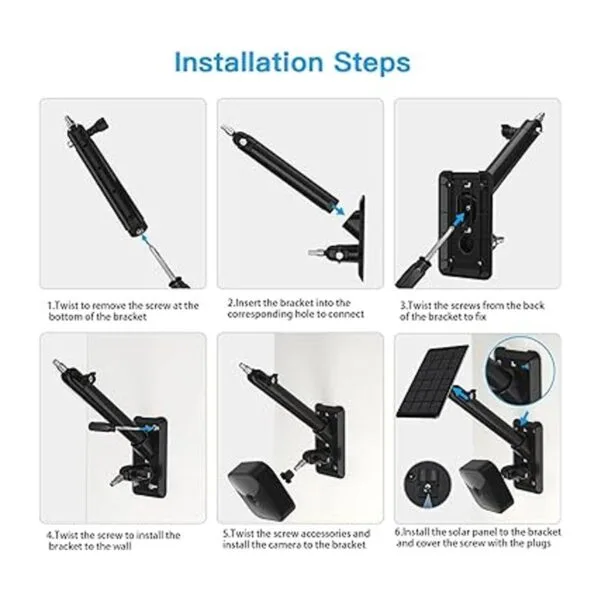 Installation Steps

1.Twist to remove the screw at the bottom of the bracket

2.Insert the bracket into the corresponding hole to connect

3.Twist the screws from the back of the bracket to fix

4.Twist the screw to install the bracket to the wall

5.Twist the screw accessories and install the camera to the bracket

6.Install the solar panel to the bracket and cover the screw with the plugs