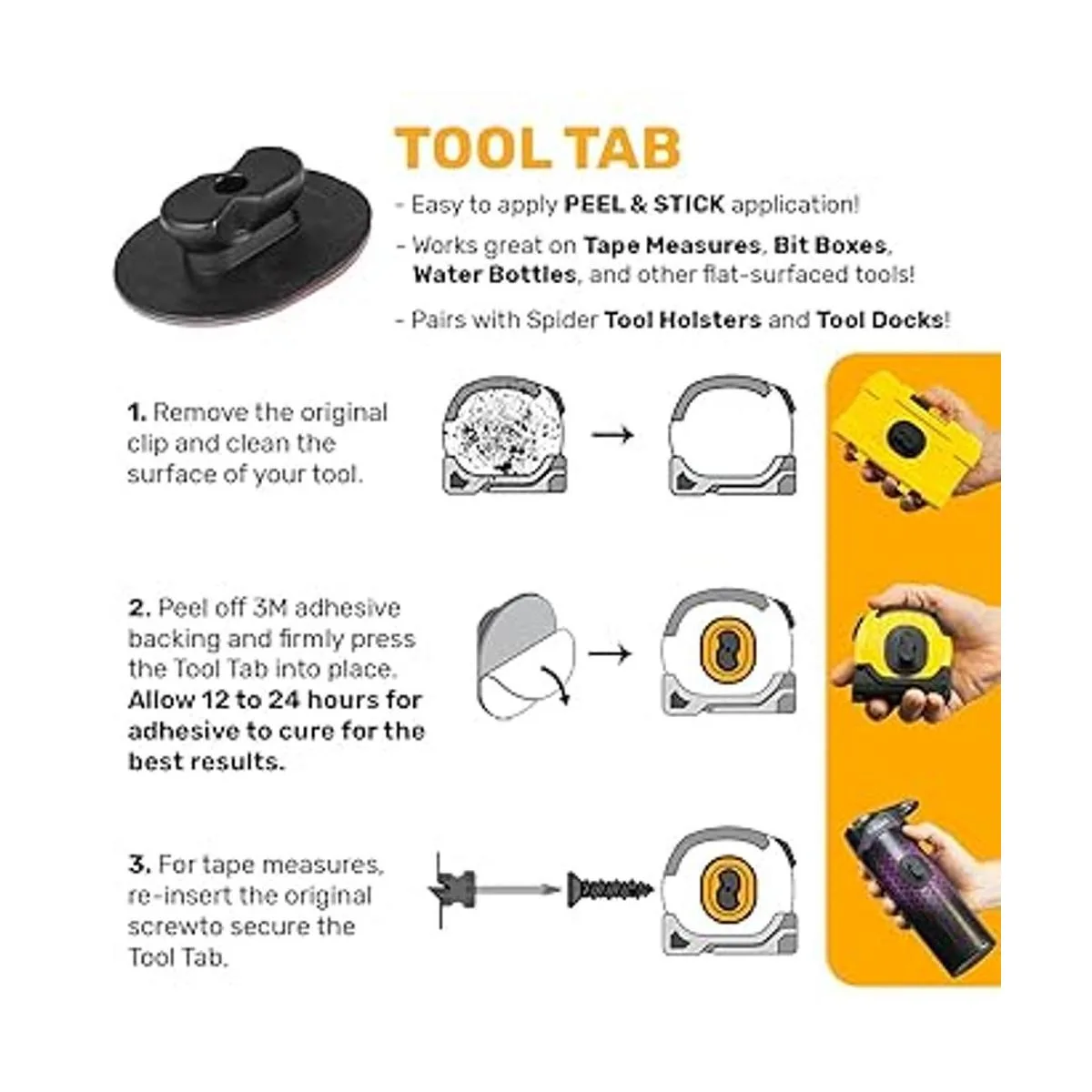 TOOL TAB

- Easy to apply PEEL & STICK application!

- Works great on Tape Measures, Bit Boxes, Water Bottles, and other flat-surfaced tools!

- Pairs with Spider Tool Holsters and Tool Docks!

1. Remove the original clip and clean the surface of your tool.

2. Peel off 3M adhesive backing and firmly press the Tool Tab into place. Allow 12 to 24 hours for adhesive to cure for the best results.

3. For tape measures, re-insert the original screwto secure the Tool Tab.