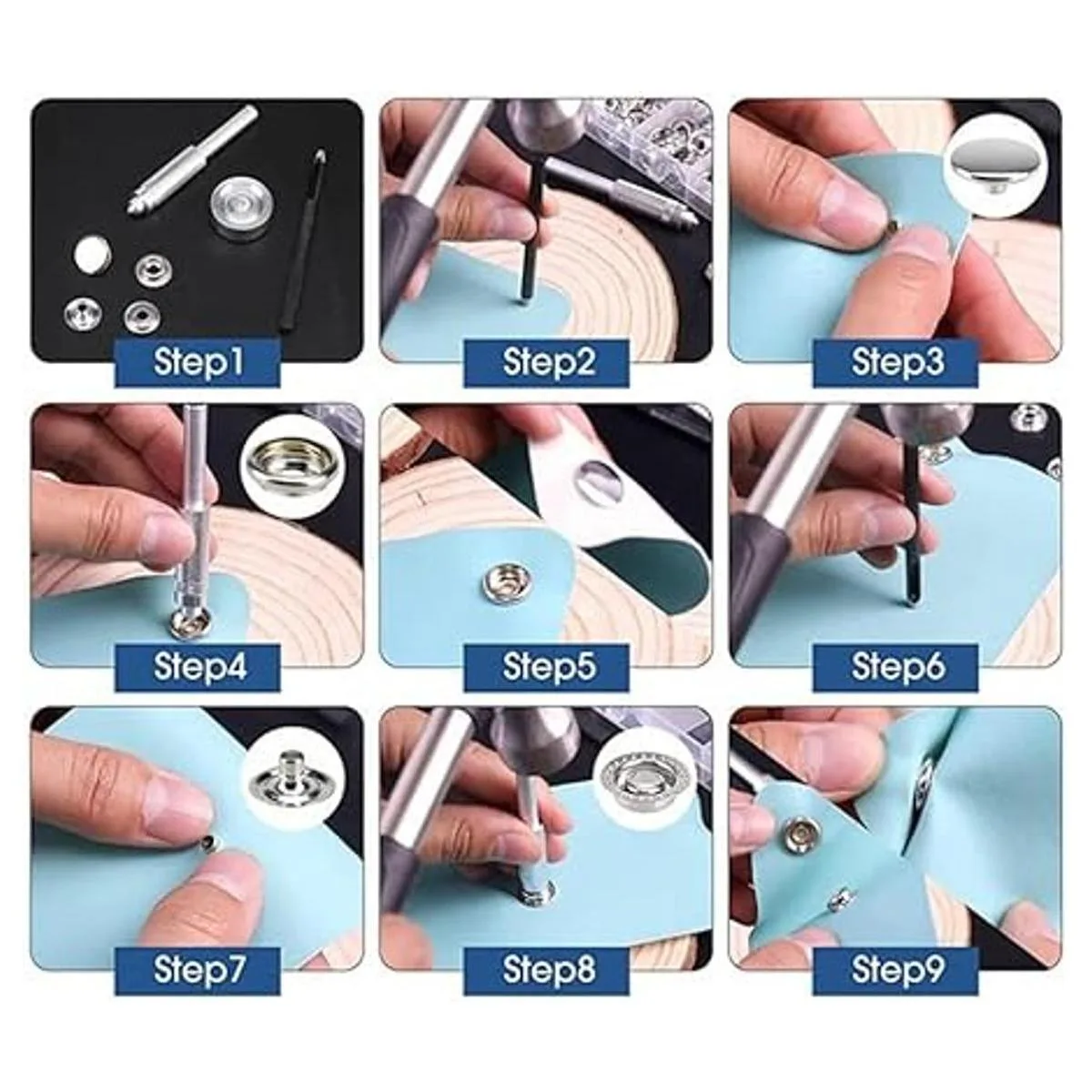 Step1

Step2

Step3

Step4

Step5

Step6

Step7

Step8

Step9