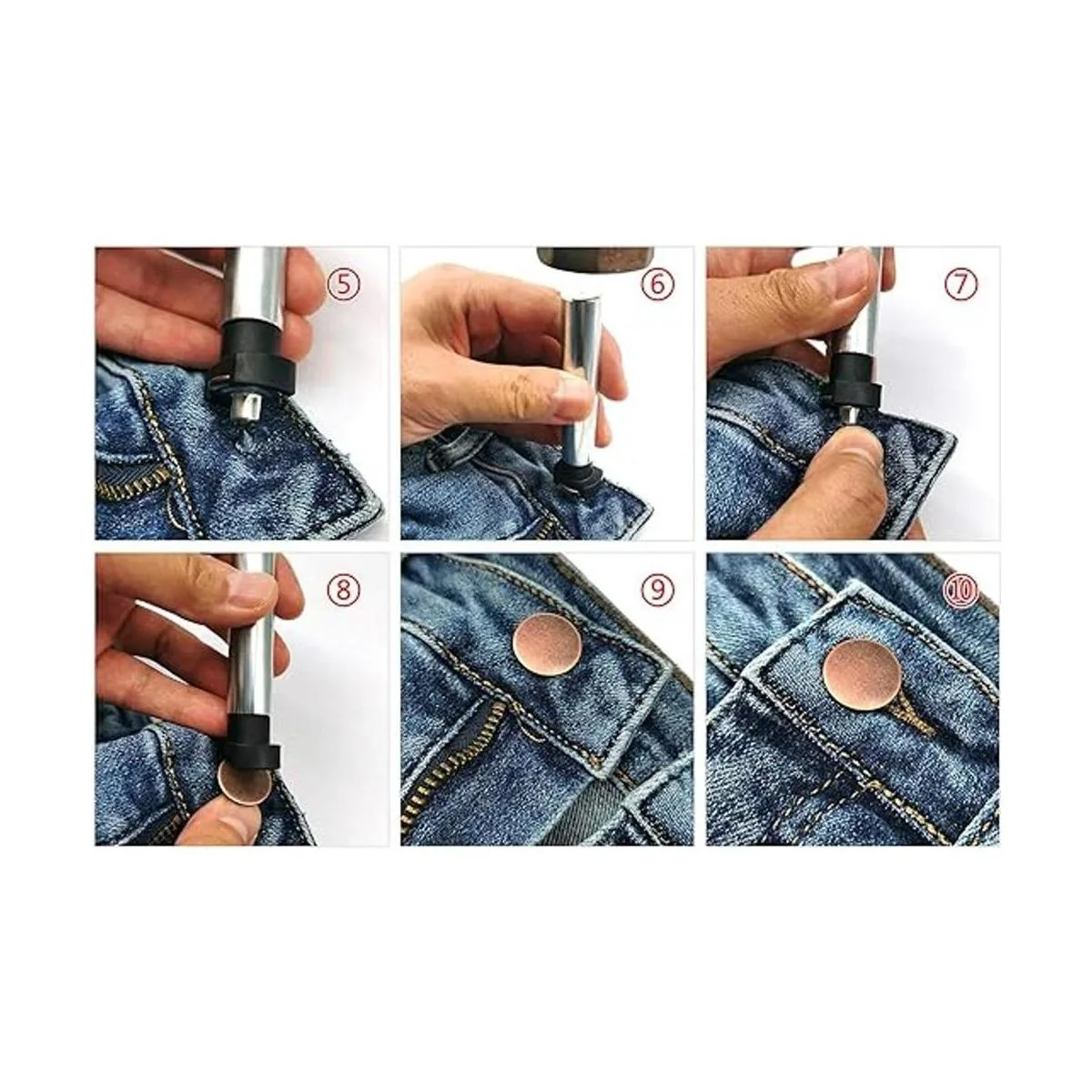 ⑤
⑥
⑦
⑧
⑨
⑩