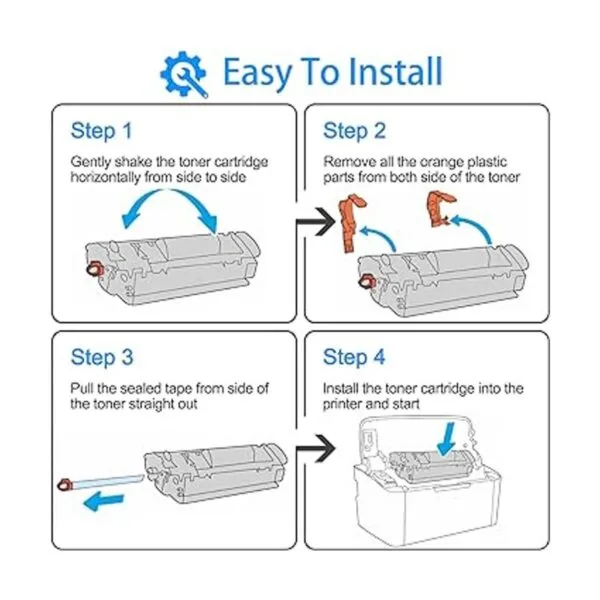 Easy To Install

Step 1

Gently shake the toner cartridge horizontally from side to side

Step 2

Remove all the orange plastic parts from both side of the toner

Step 3

Pull the sealed tape from side of the toner straight out

Step 4

Install the toner cartridge into the printer and start