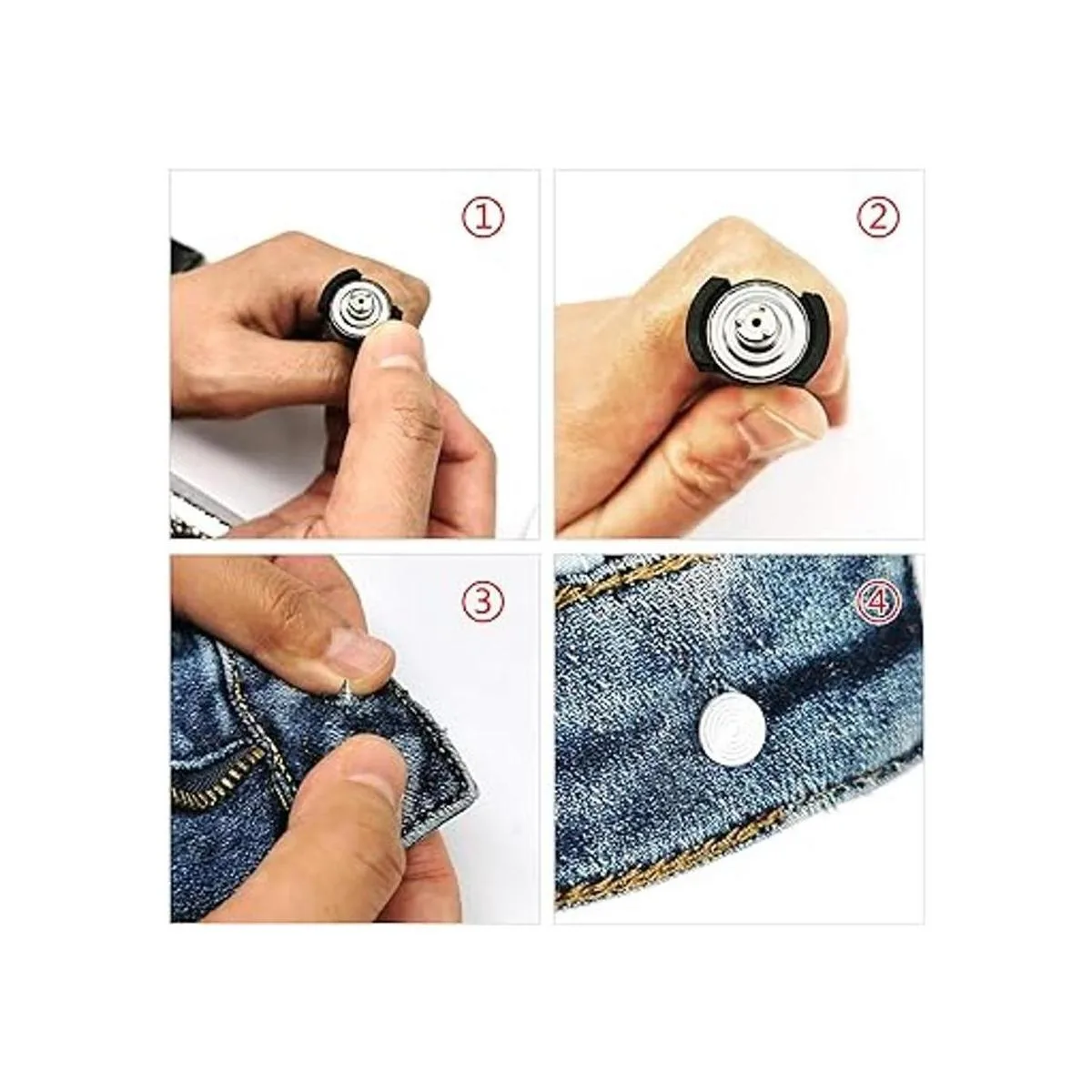 ①

②

③

④