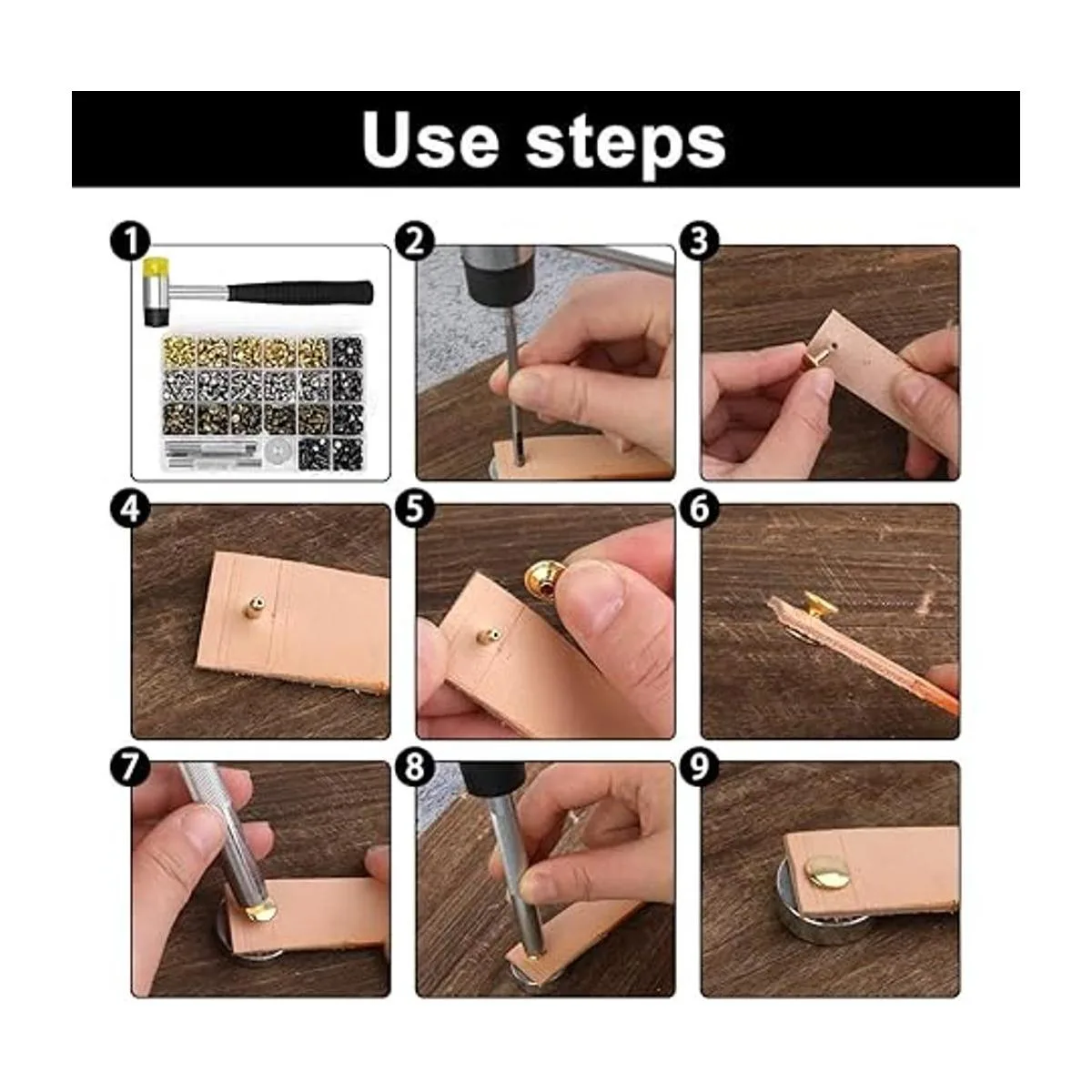 Use steps

1

2

3

4

5

6

7

8

9