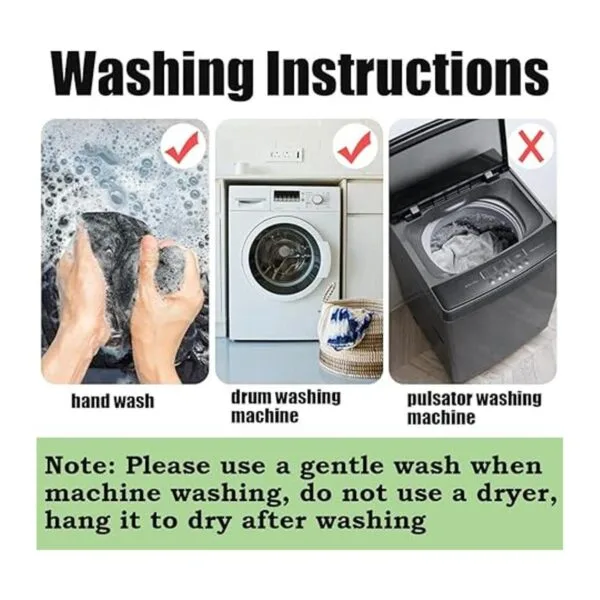 Washing Instructions

hand wash

drum washing machine

pulsator washing machine

Note: Please use a gentle wash when machine washing, do not use a dryer, hang it to dry after washing