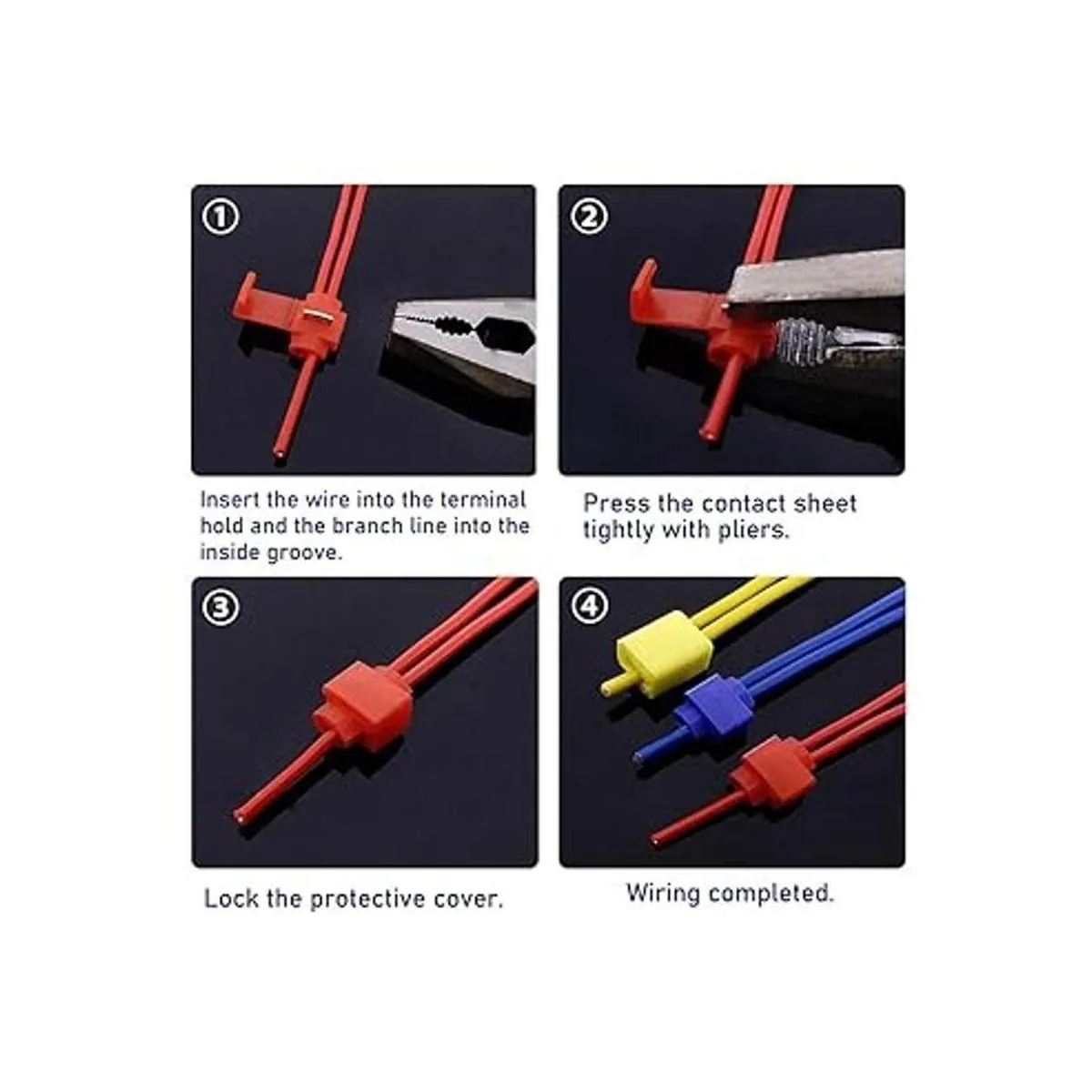 ①

Insert the wire into the terminal hold and the branch line into the inside groove.

②

Press the contact sheet tightly with pliers.

③

Lock the protective cover.

④

Wiring completed.